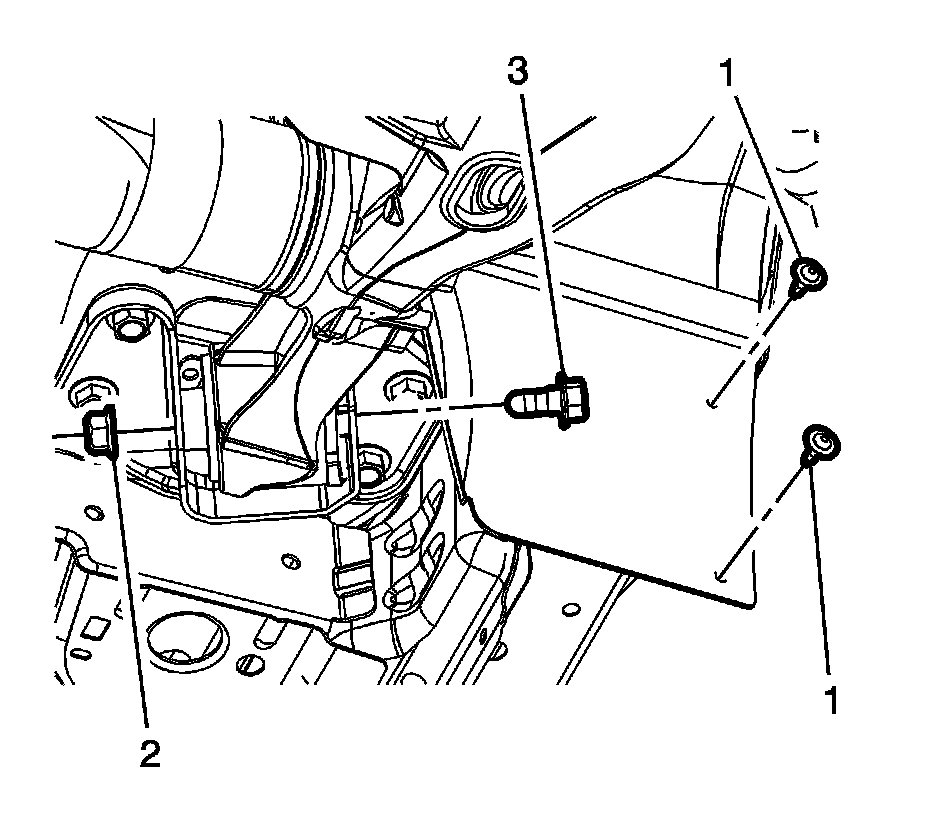 3
1
2
1