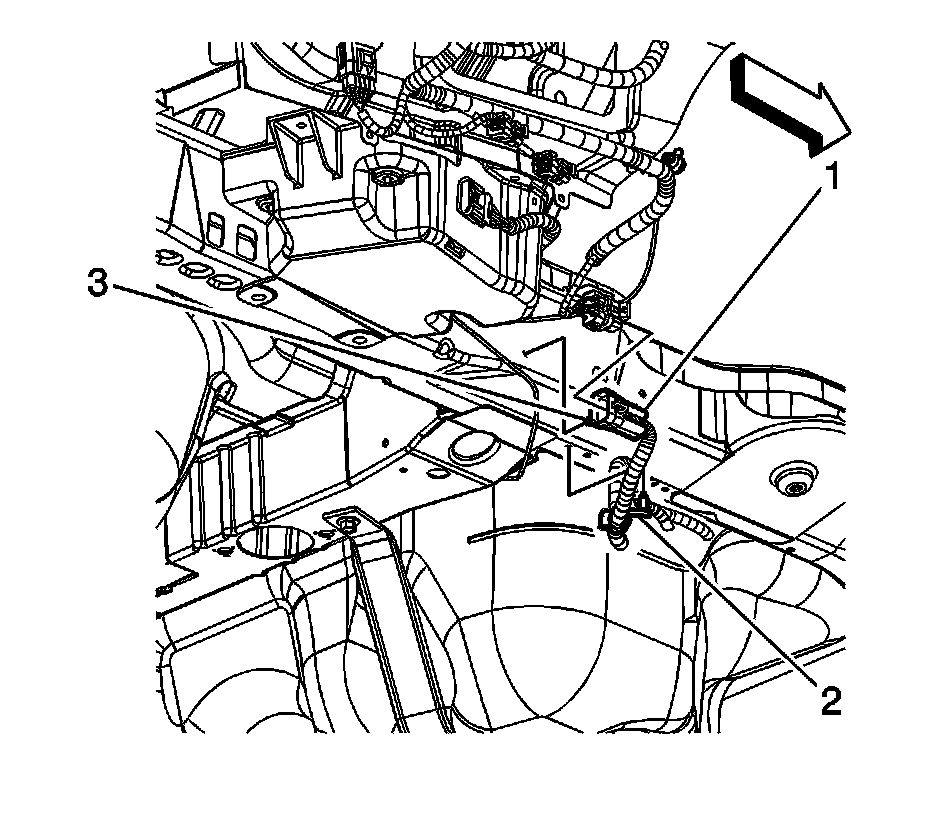 1
3
2