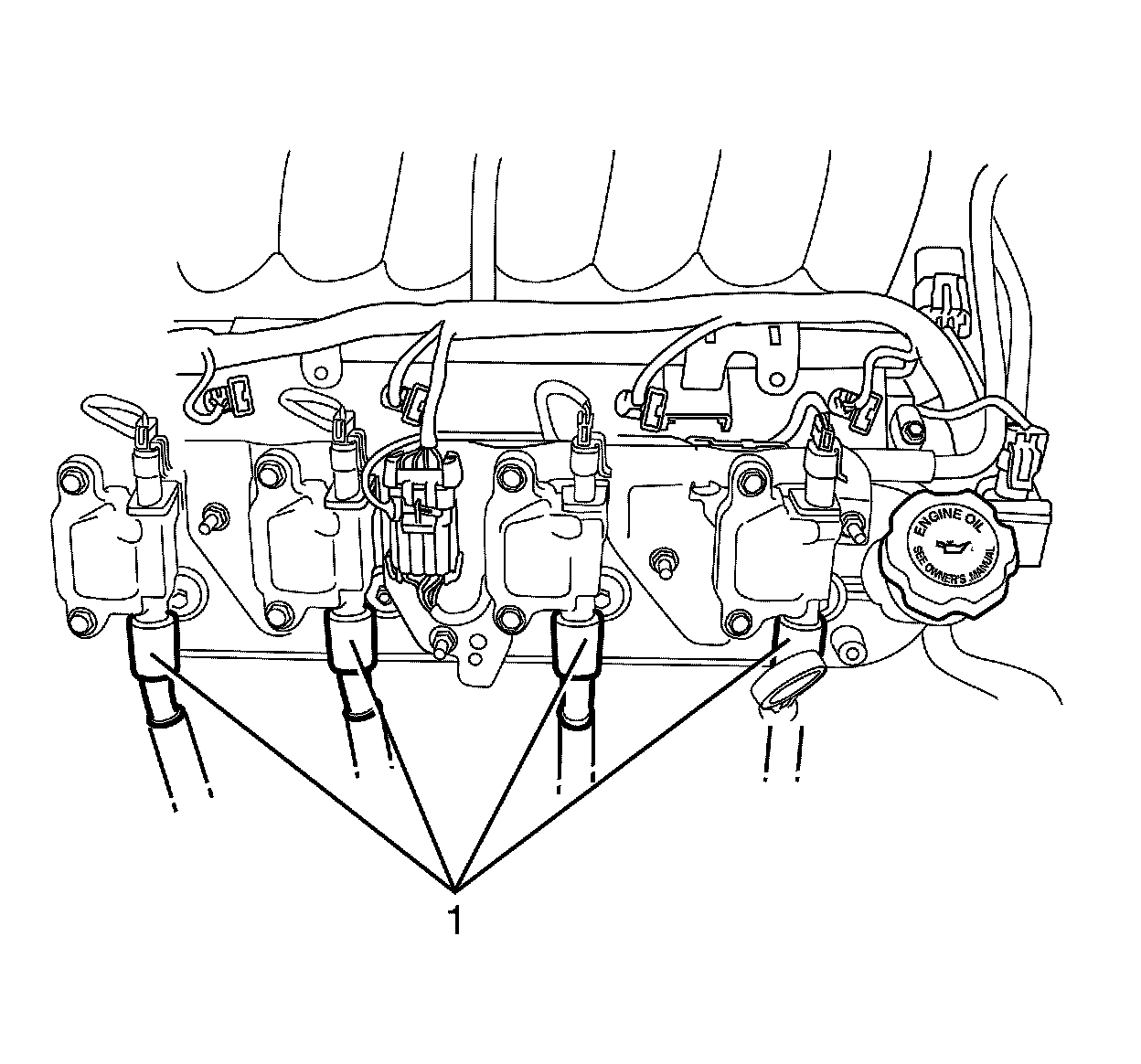 ENGINE OIL
SEE OWNER'S MANUAL
1