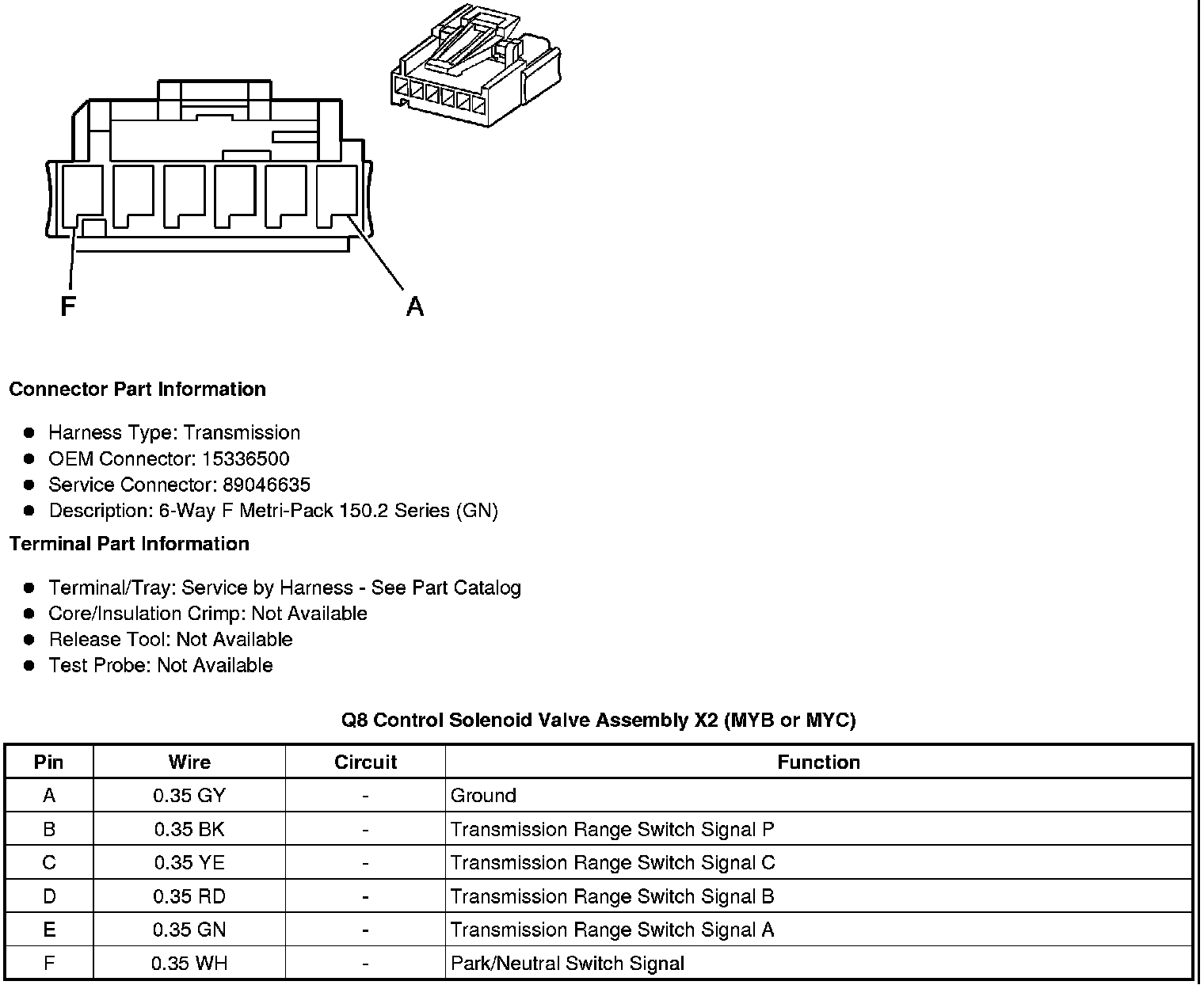 F A

Connector Part Information

- Harness Type: Transmission
- OEM Connector: 15336500
- Service Connector: 89046635
- Description: 6-Way F Metri-Pack 150.2 Series (GN)

Terminal Part Information

- Terminal/Tray: Service by Harness - See Part Catalog
- Core/Insulation Crimp: Not Available
- Release Tool: Not Available
- Test Probe: Not Available

Q8 Control Solenoid Valve Assembly X2 (MYB or MYC)

| Pin | Wire | Circuit | Function |
|---|---|---|---|
| A | 0.35 GY | - | Ground |
| B | 0.35 BK | - | Transmission Range Switch Signal P |
| C | 0.35 YE | - | Transmission Range Switch Signal C |
| D | 0.35 RD | - | Transmission Range Switch Signal B |
| E | 0.35 GN | - | Transmission Range Switch Signal A |
| F | 0.35 WH | - | Park/Neutral Switch Signal |