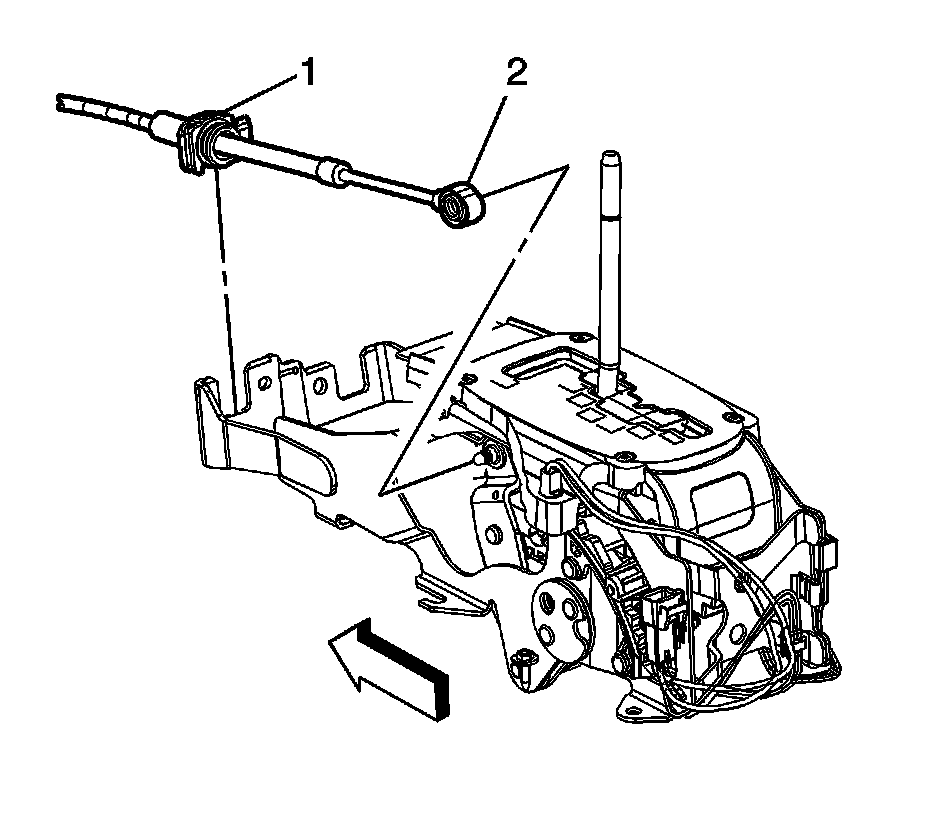 1
2