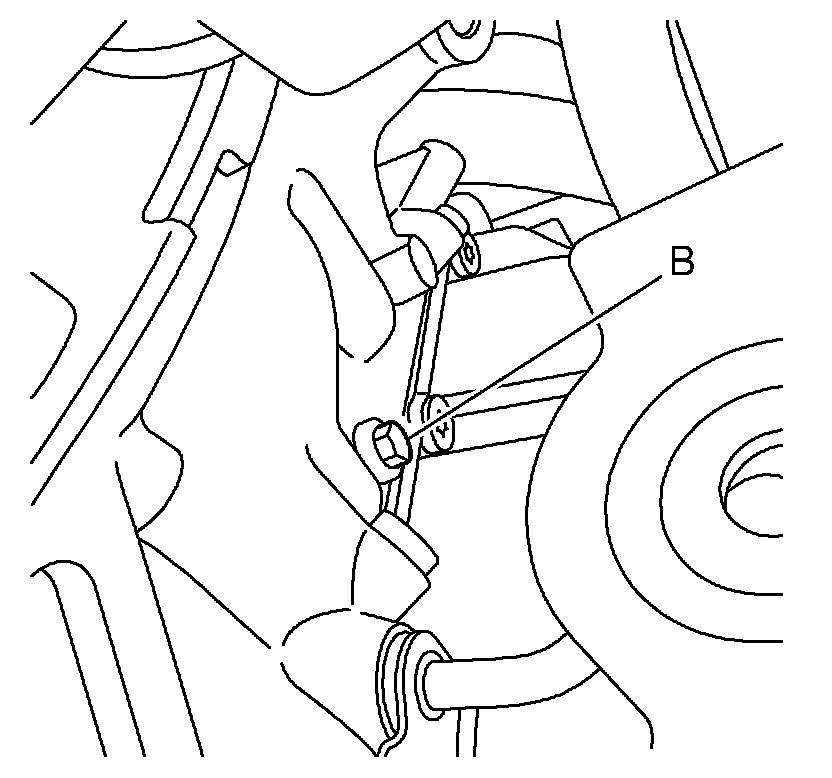 B