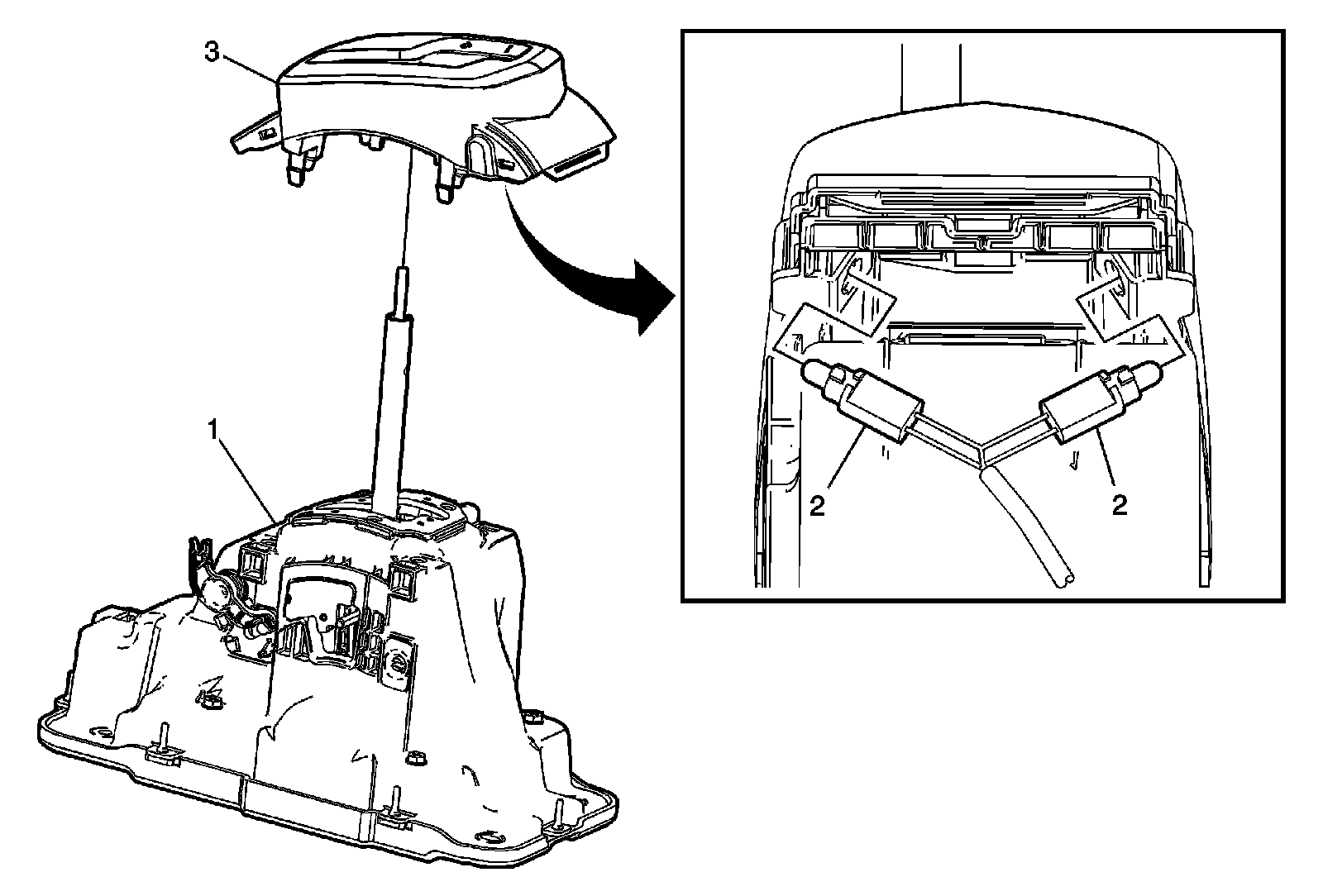 3
1
2
2