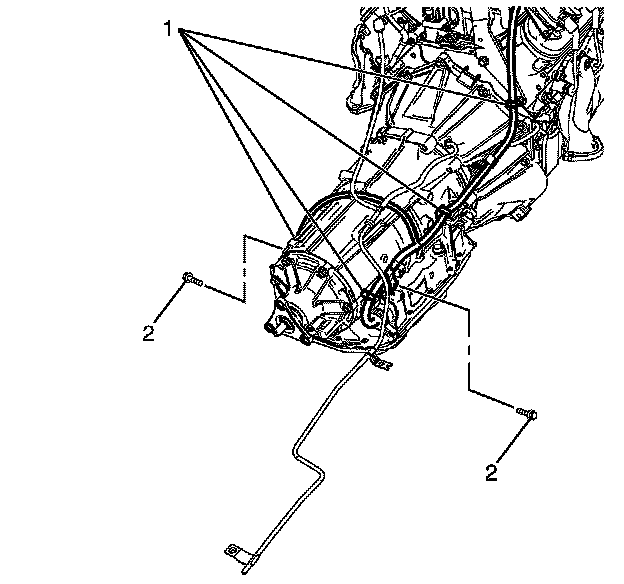 1

2

2