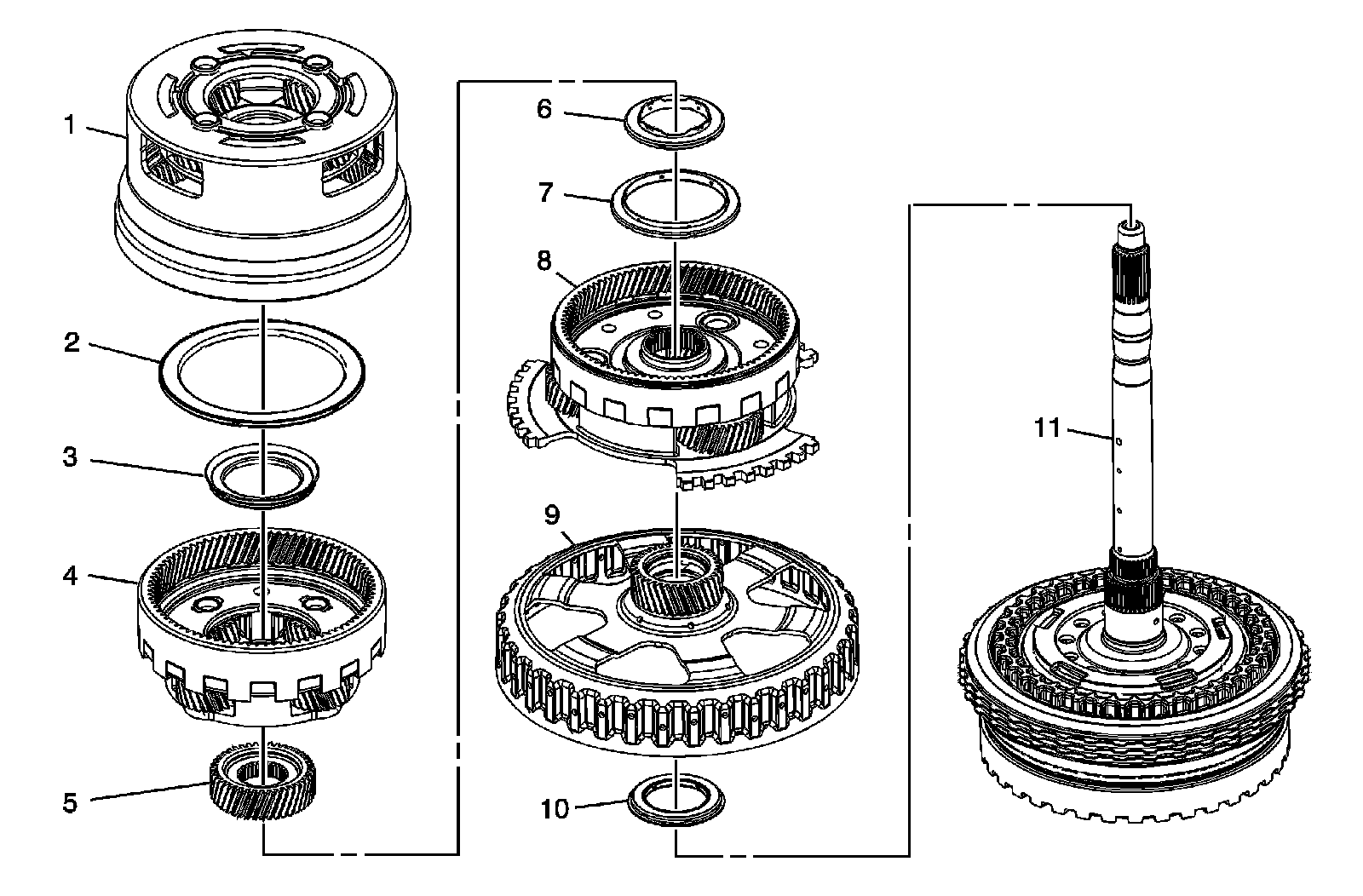 1
2
3
4
5
6
7
8
9
10
11