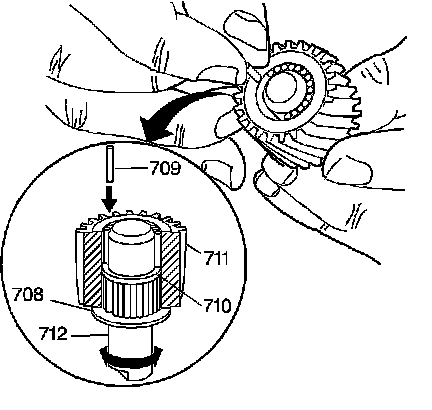 709
711
708
710
712