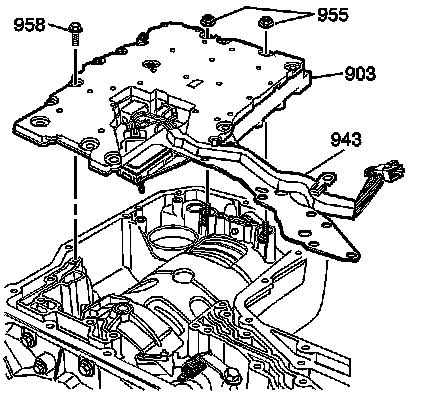 958
955
903
943