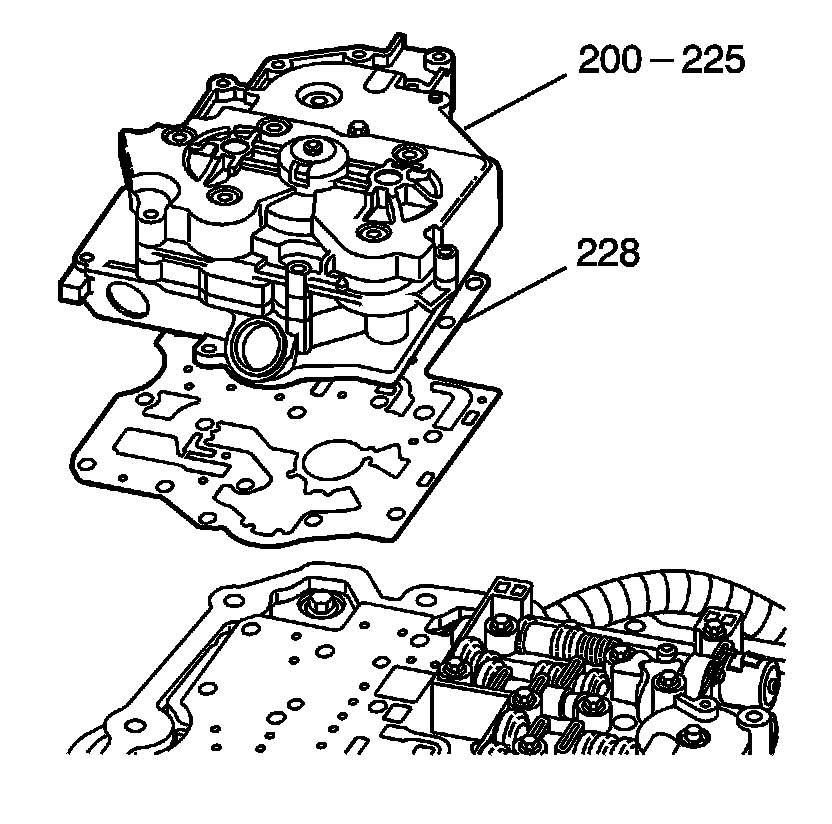 200 – 225

228