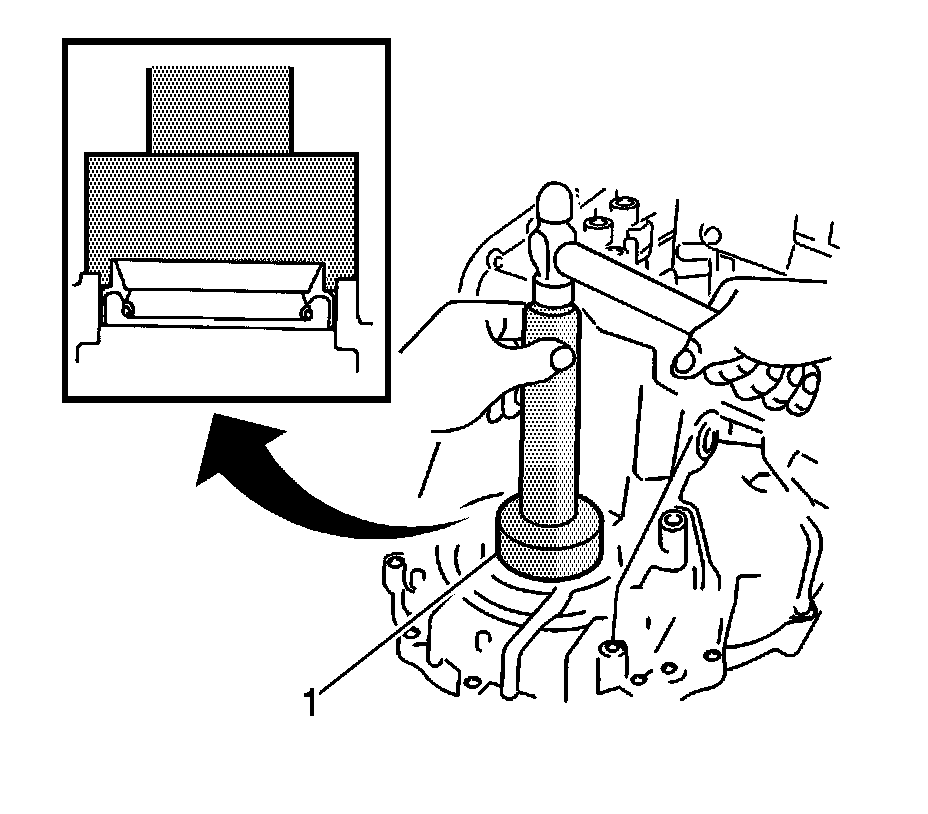 1