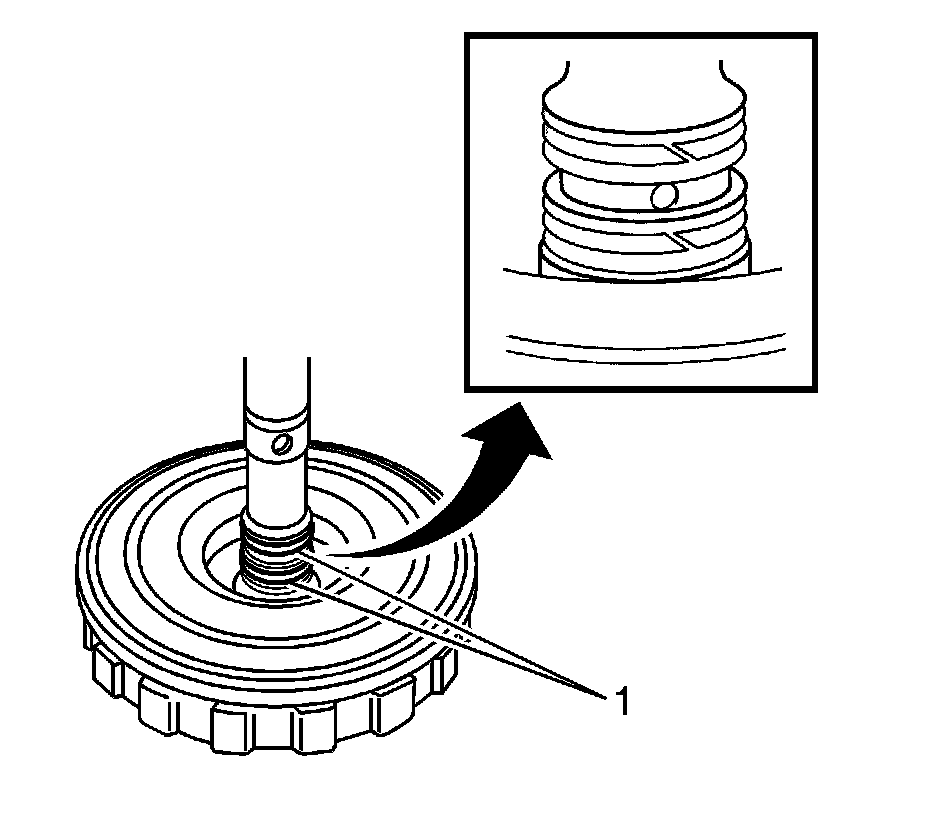 1