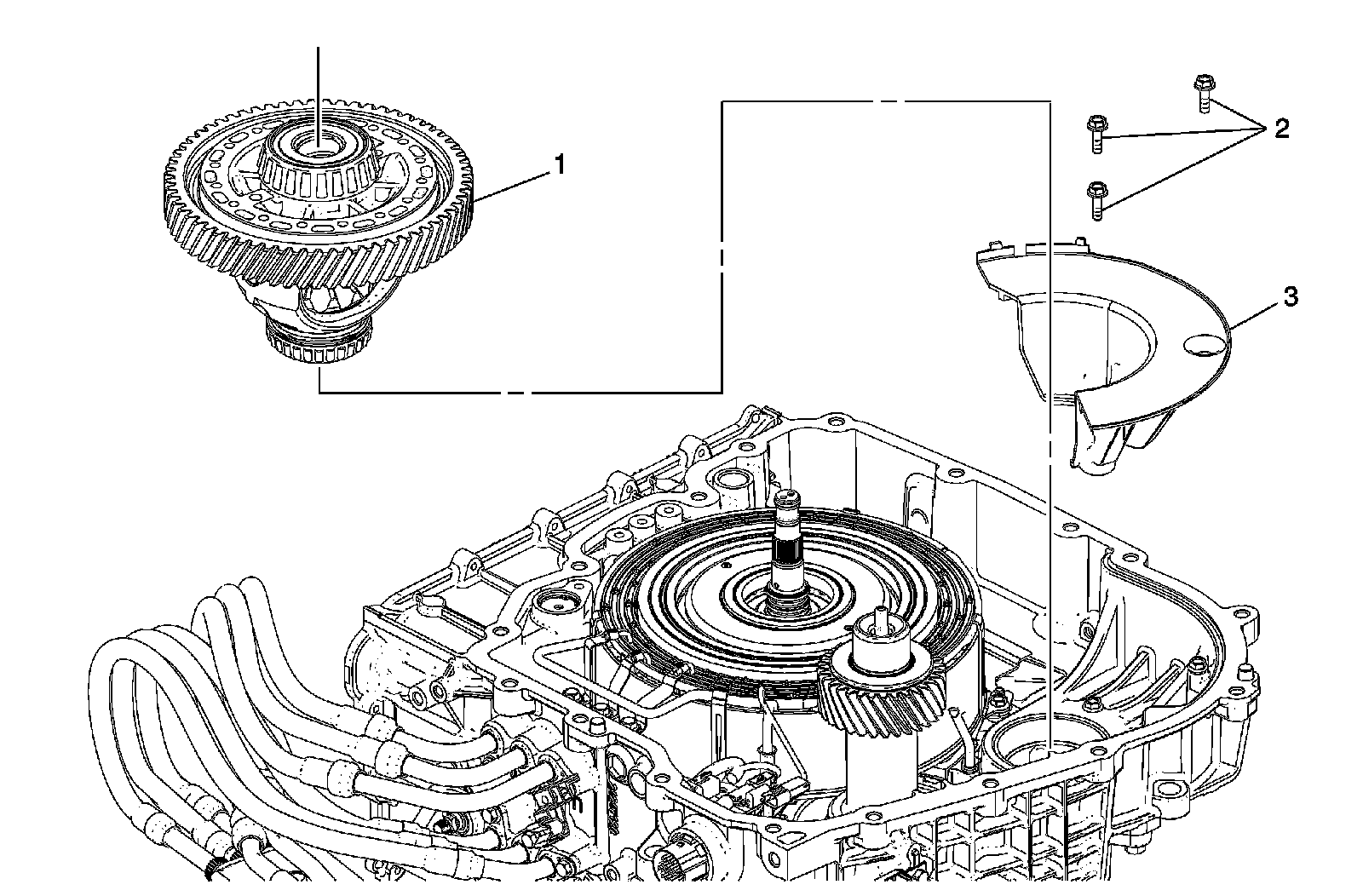 1
2
3