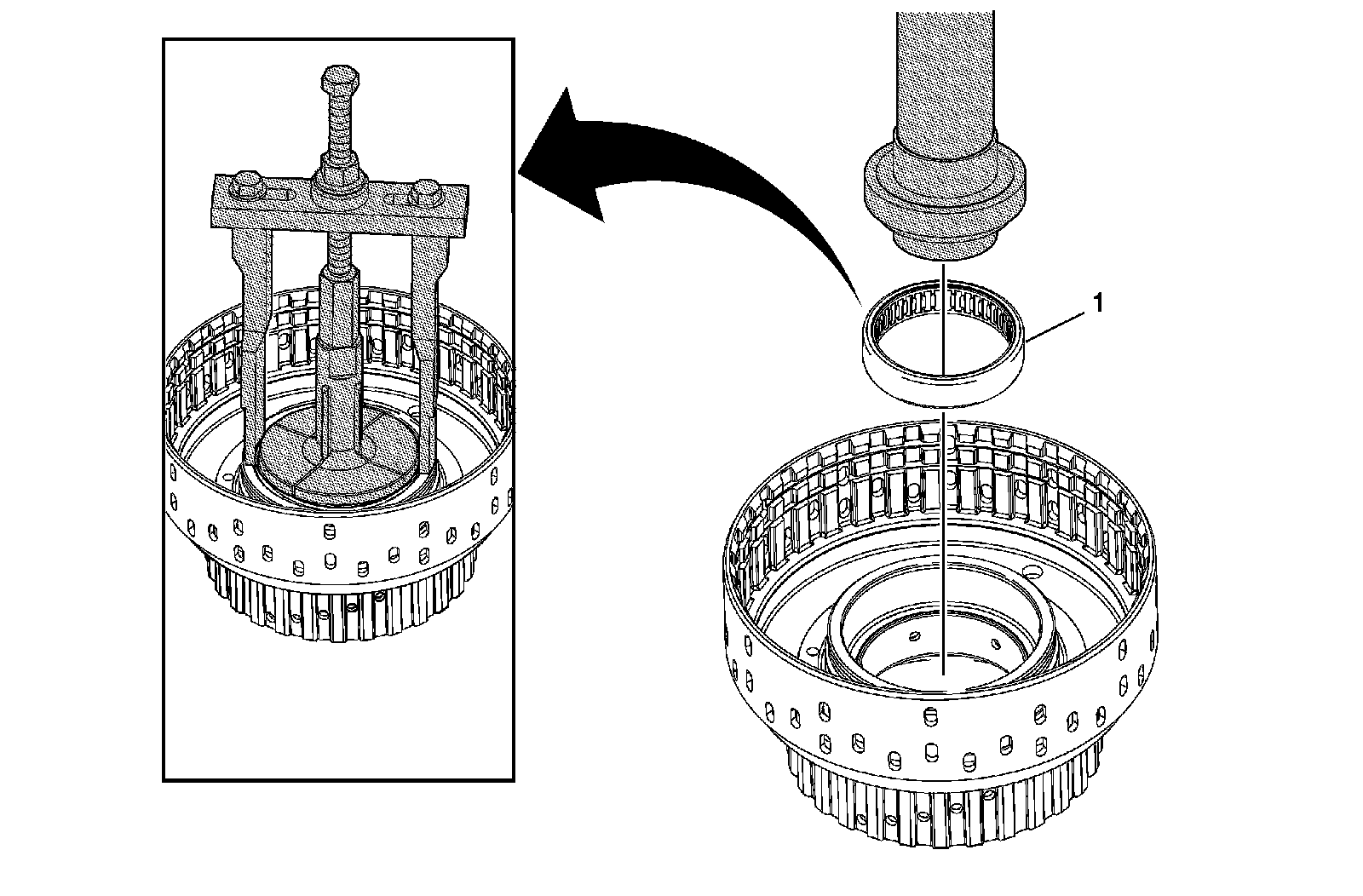 1