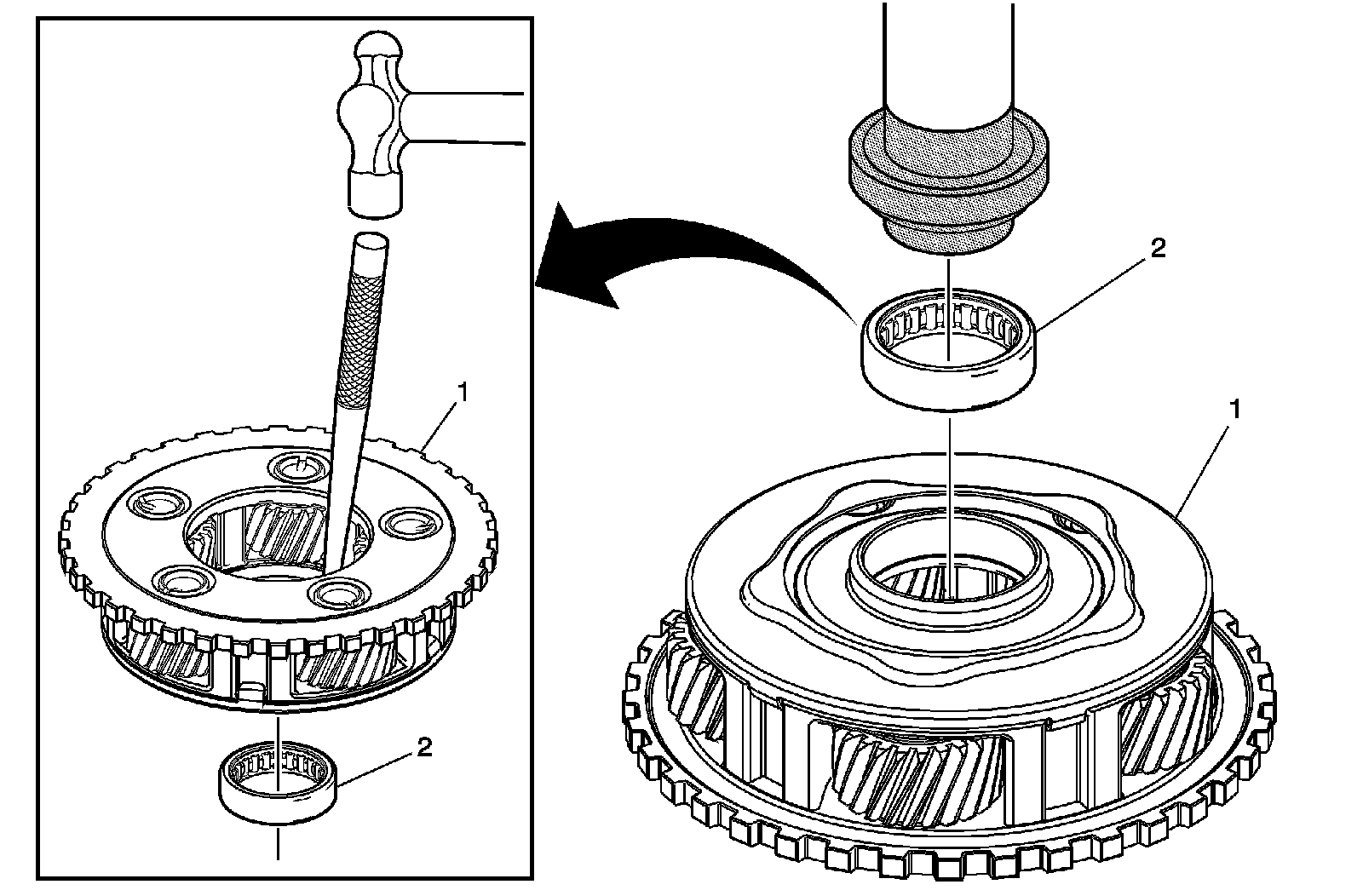 1
2
2
1