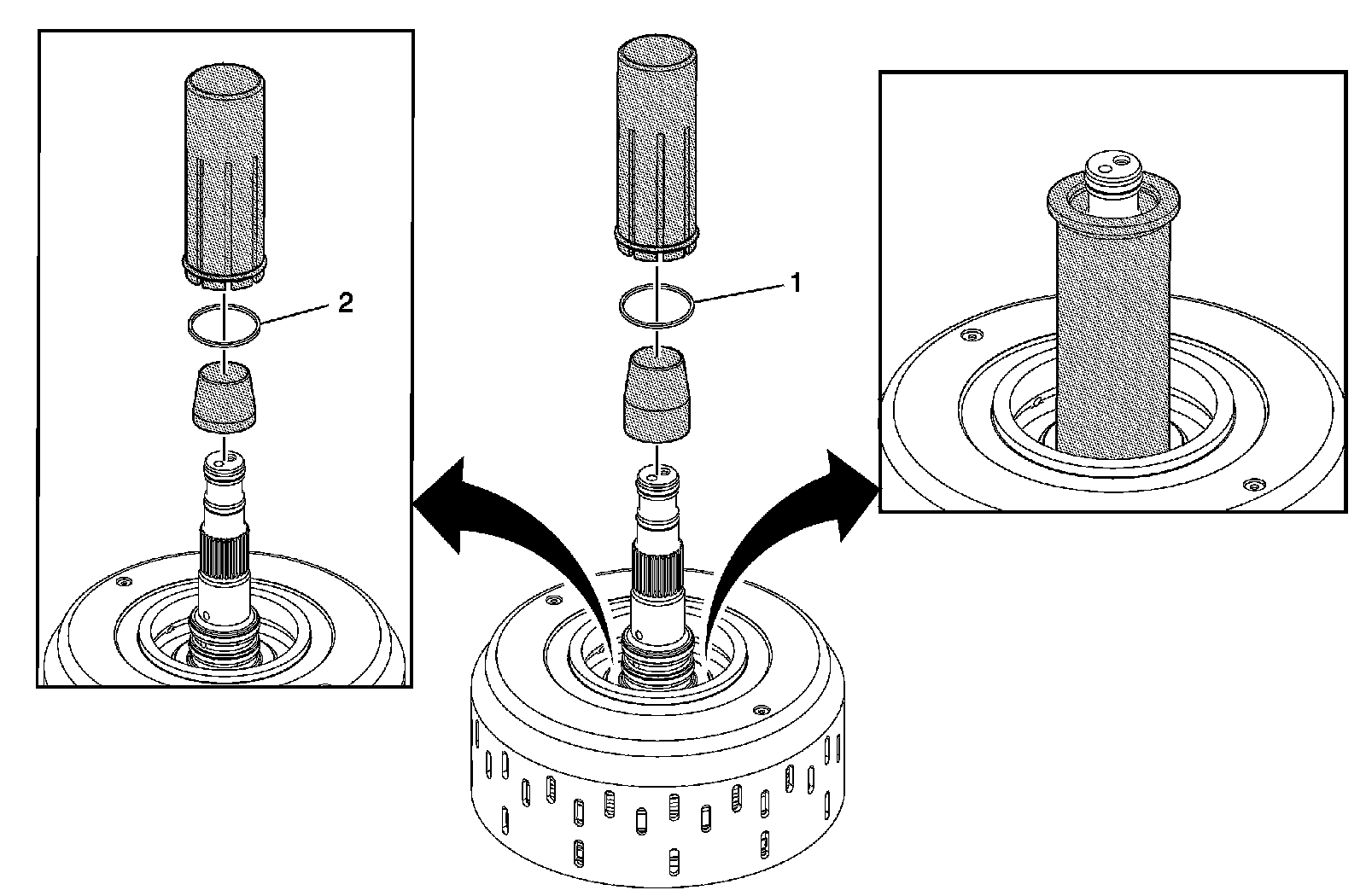 2

1