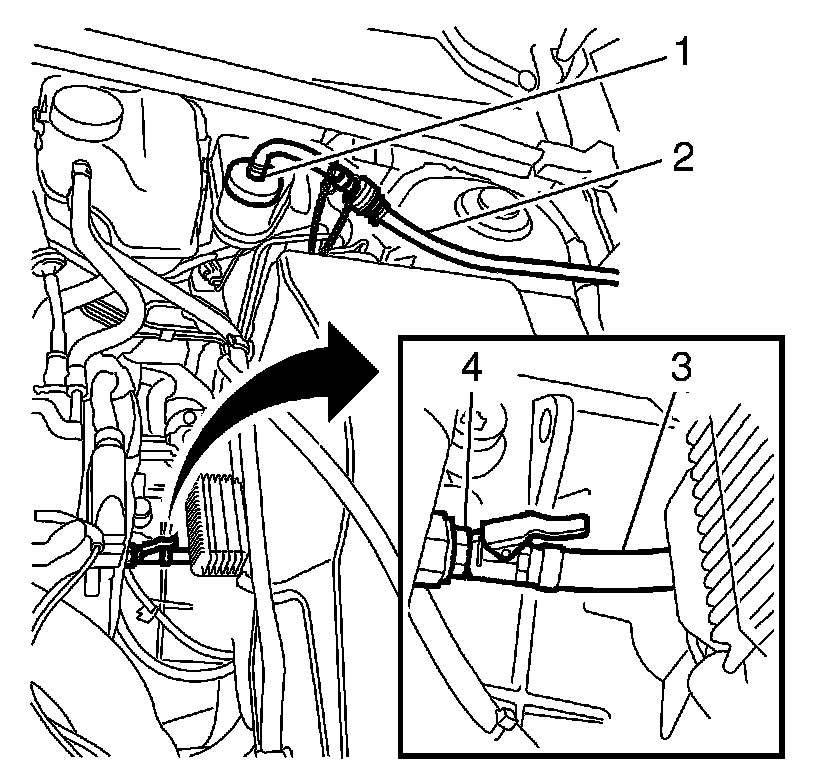 1
2
4
3