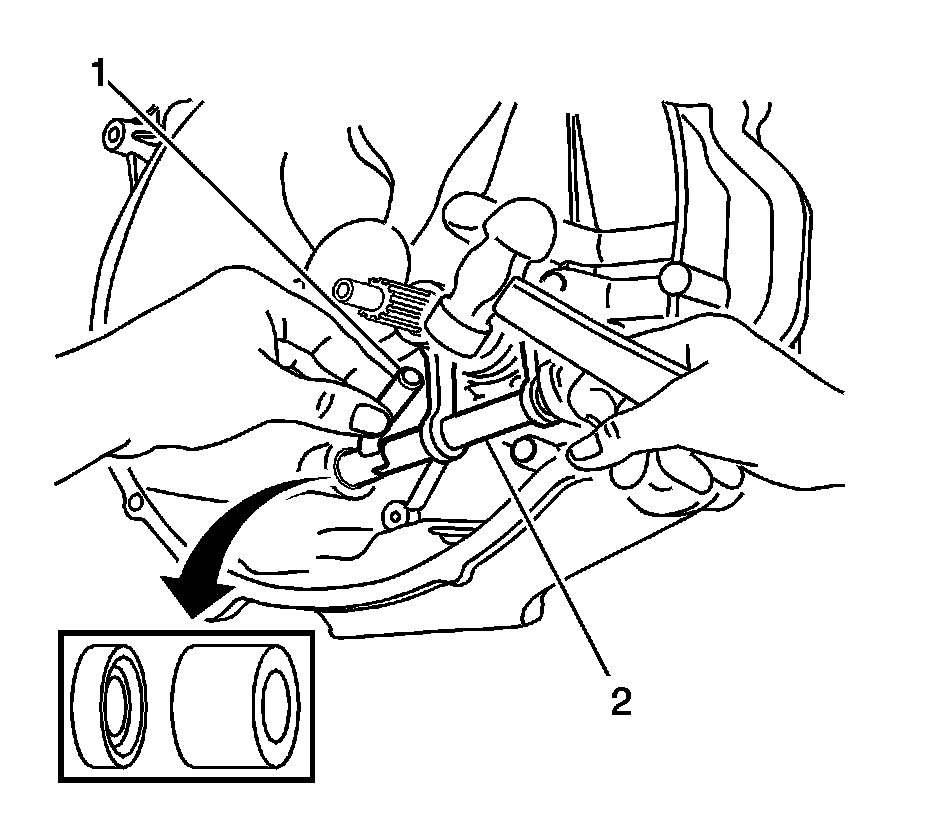 1
2