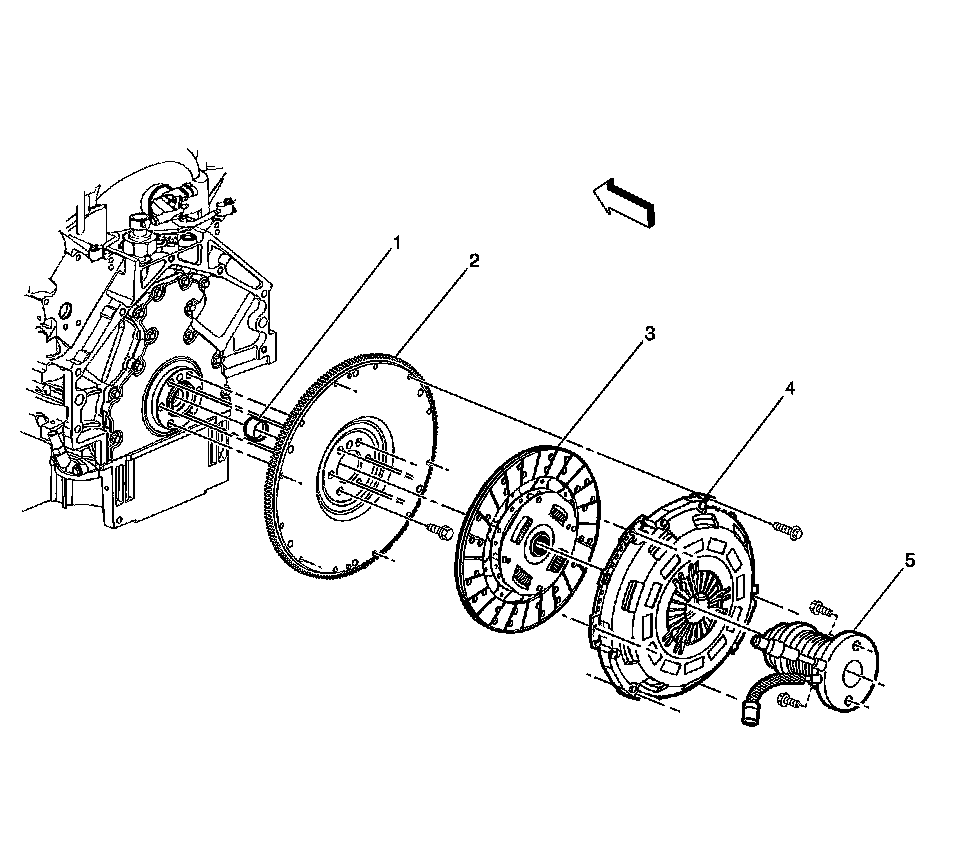 1
2
3
4
5