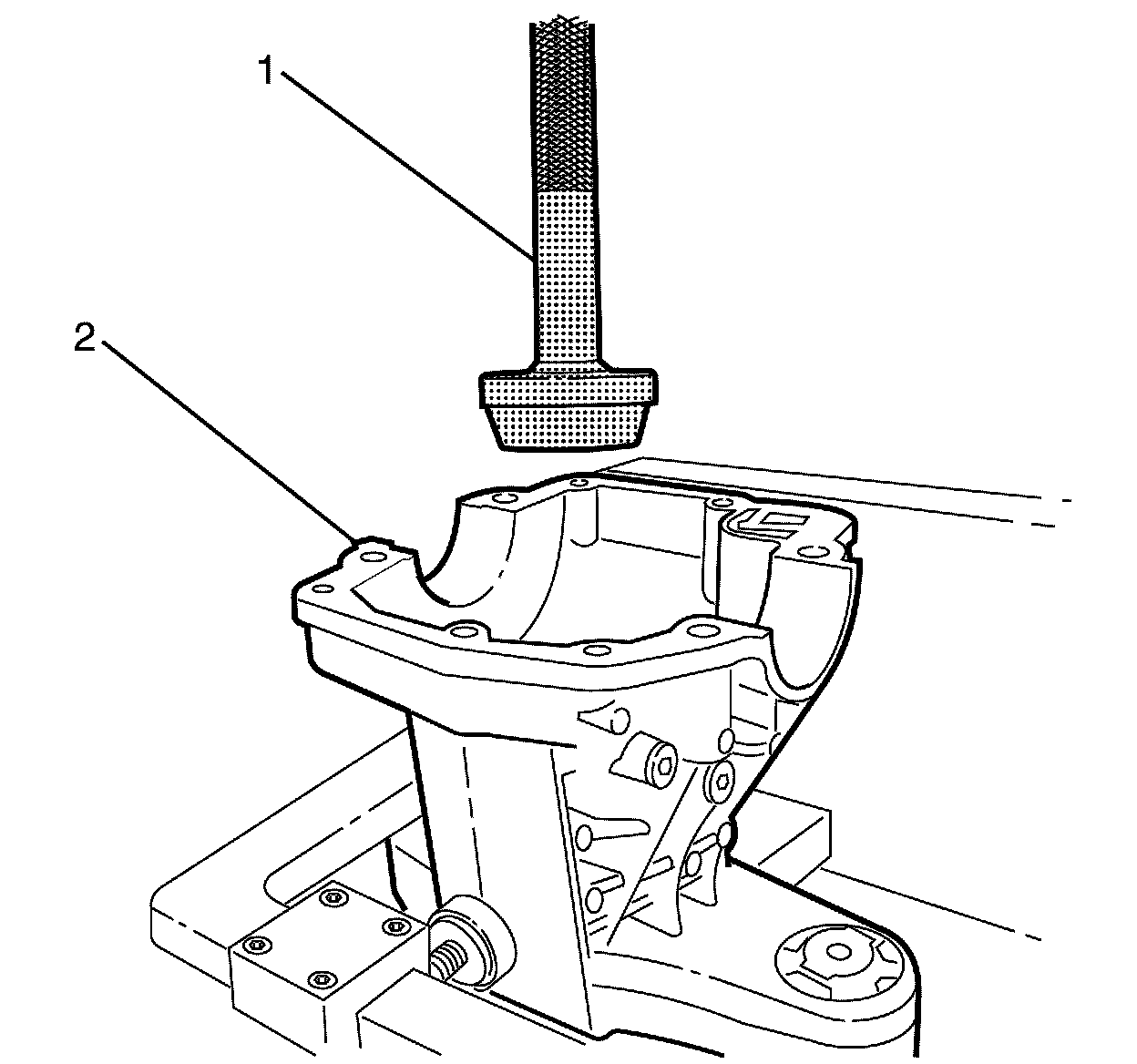 1
2