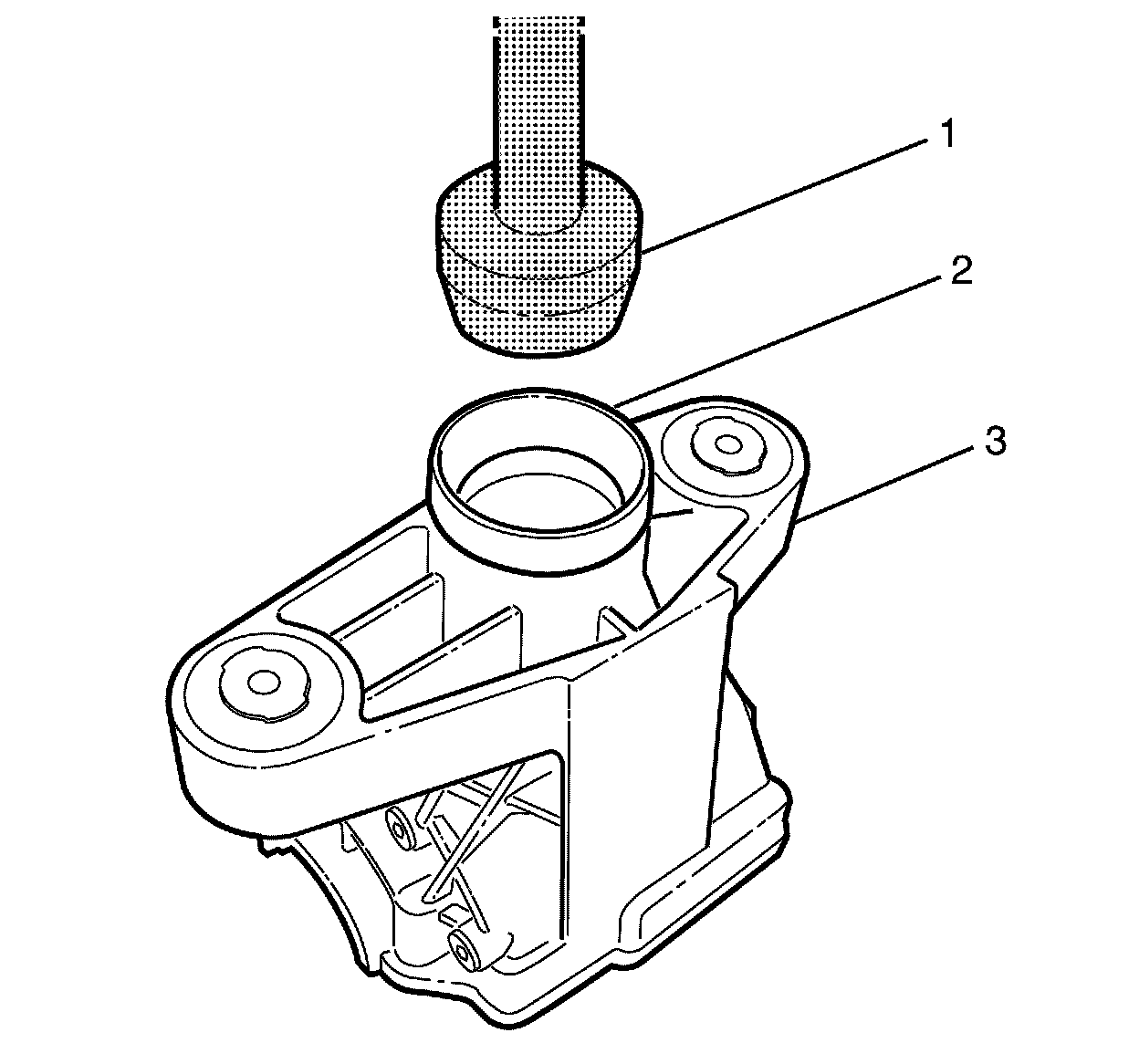 1
2
3