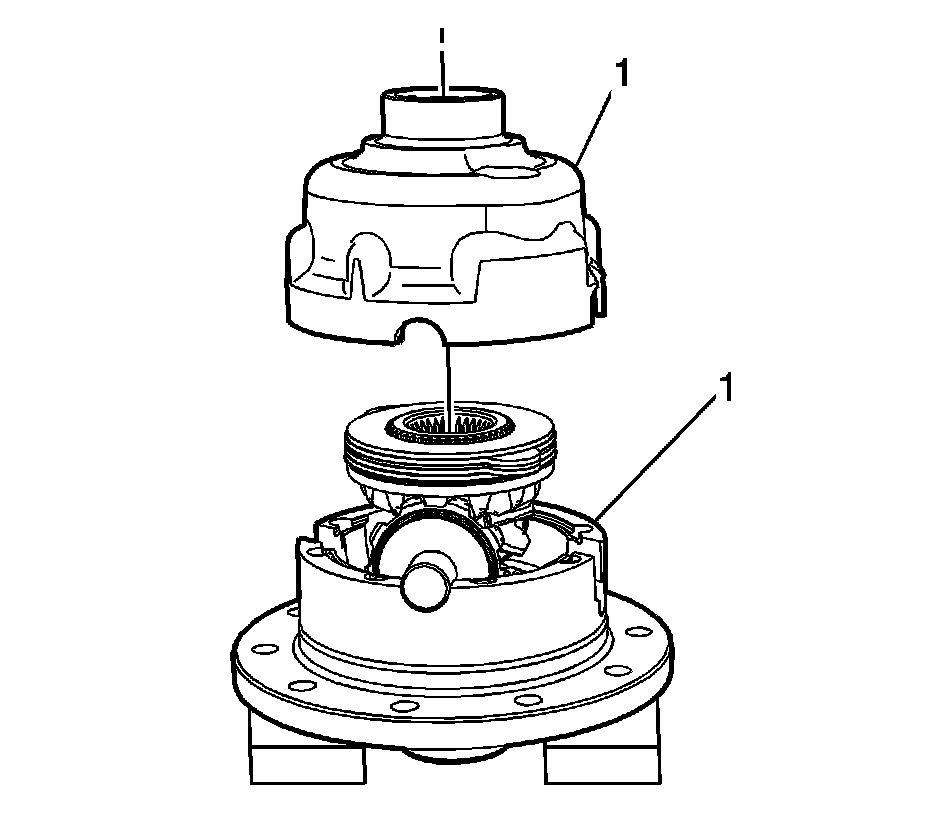 1
1