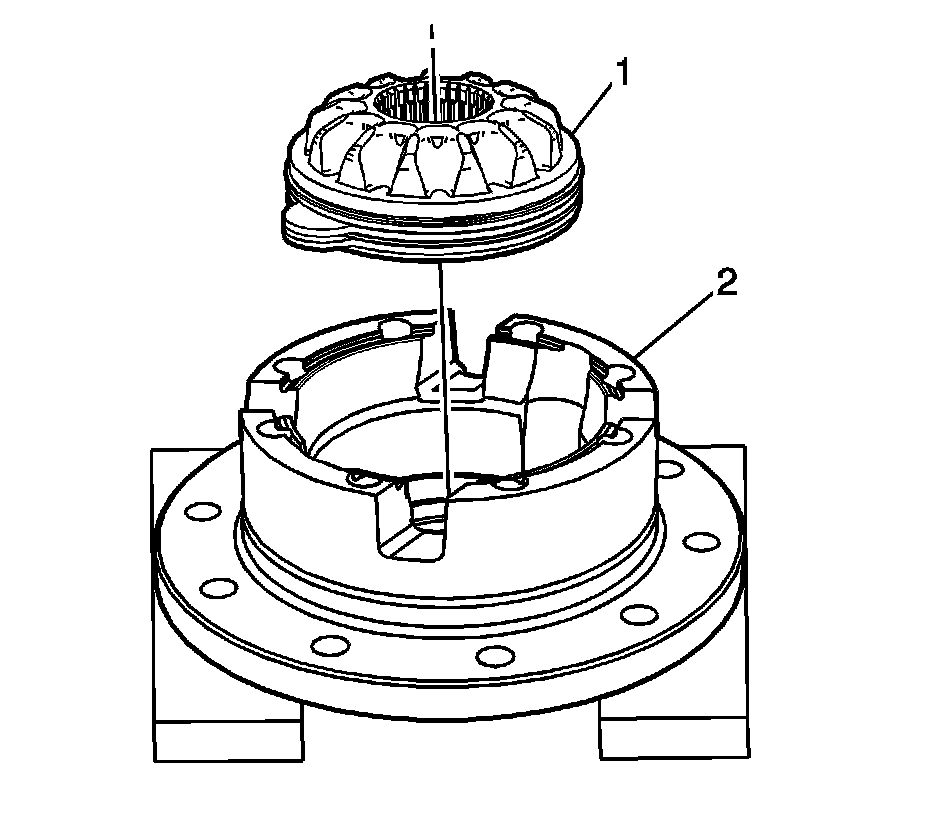 1
2