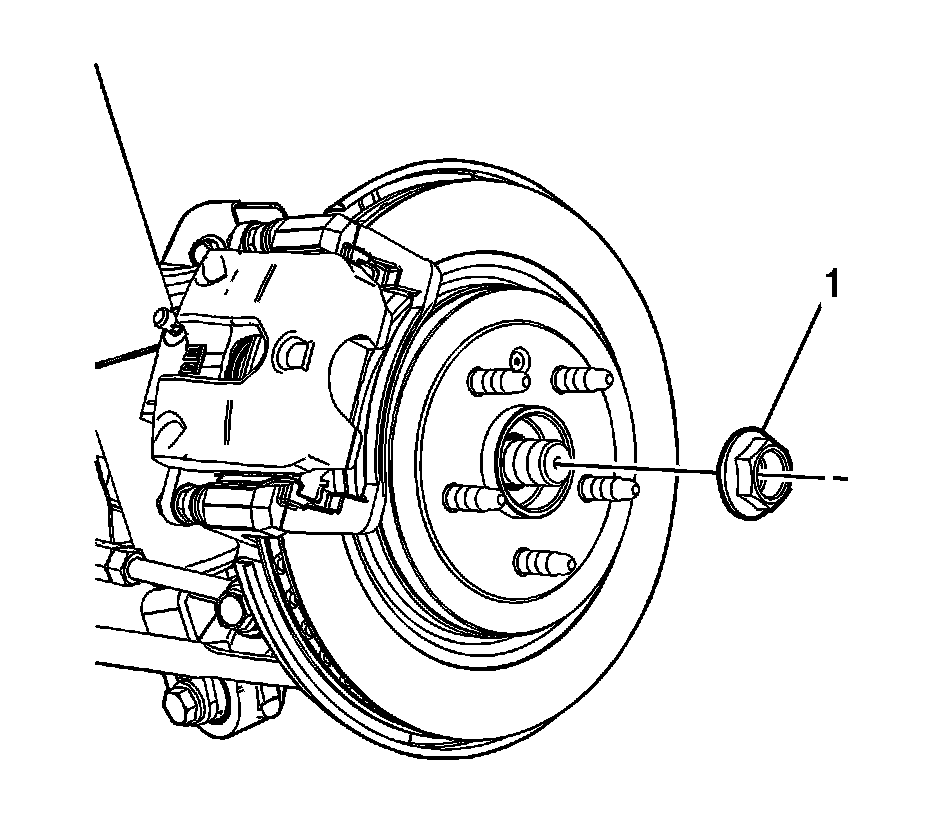 1