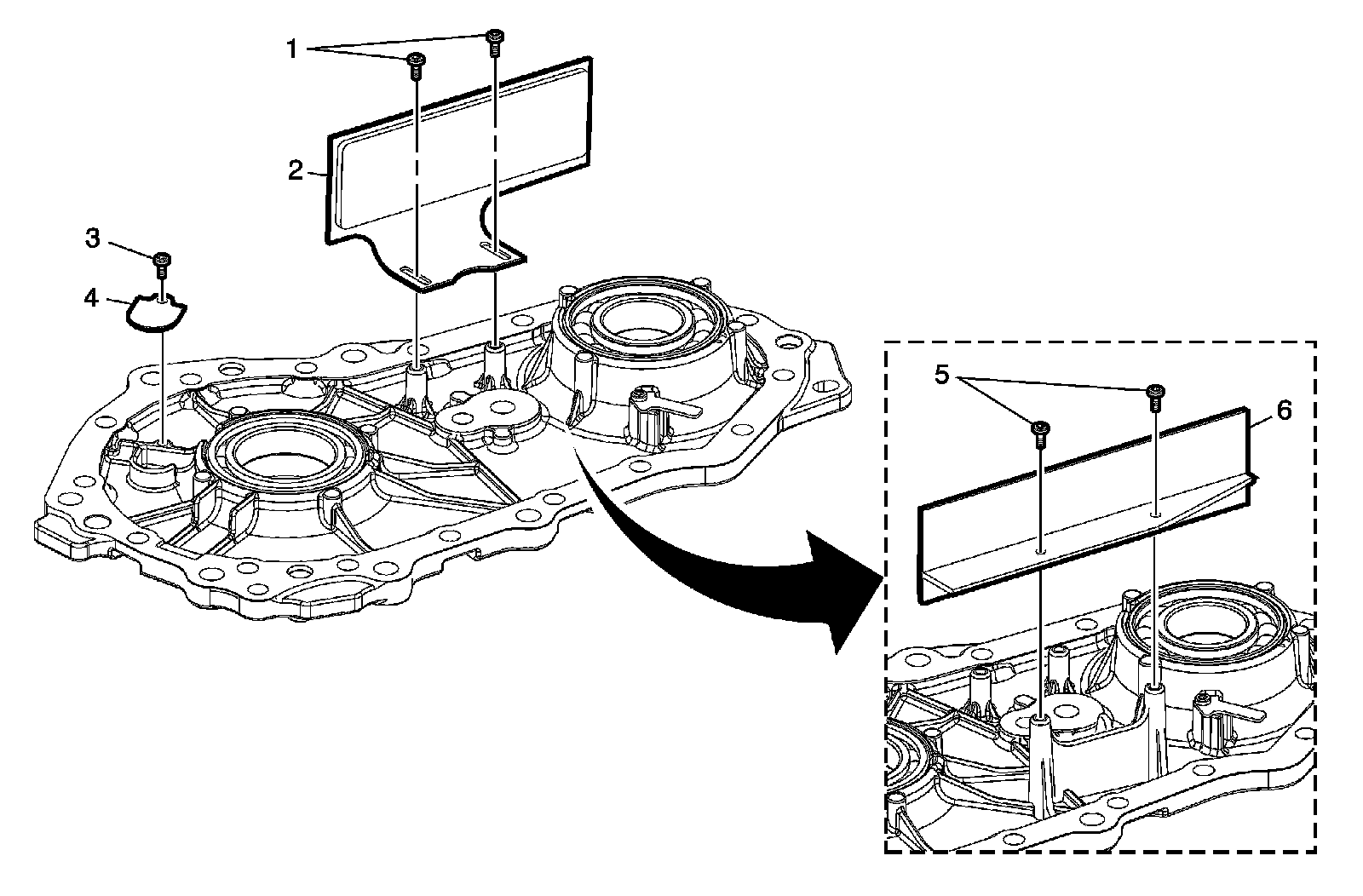 1
2
3
4
5
6