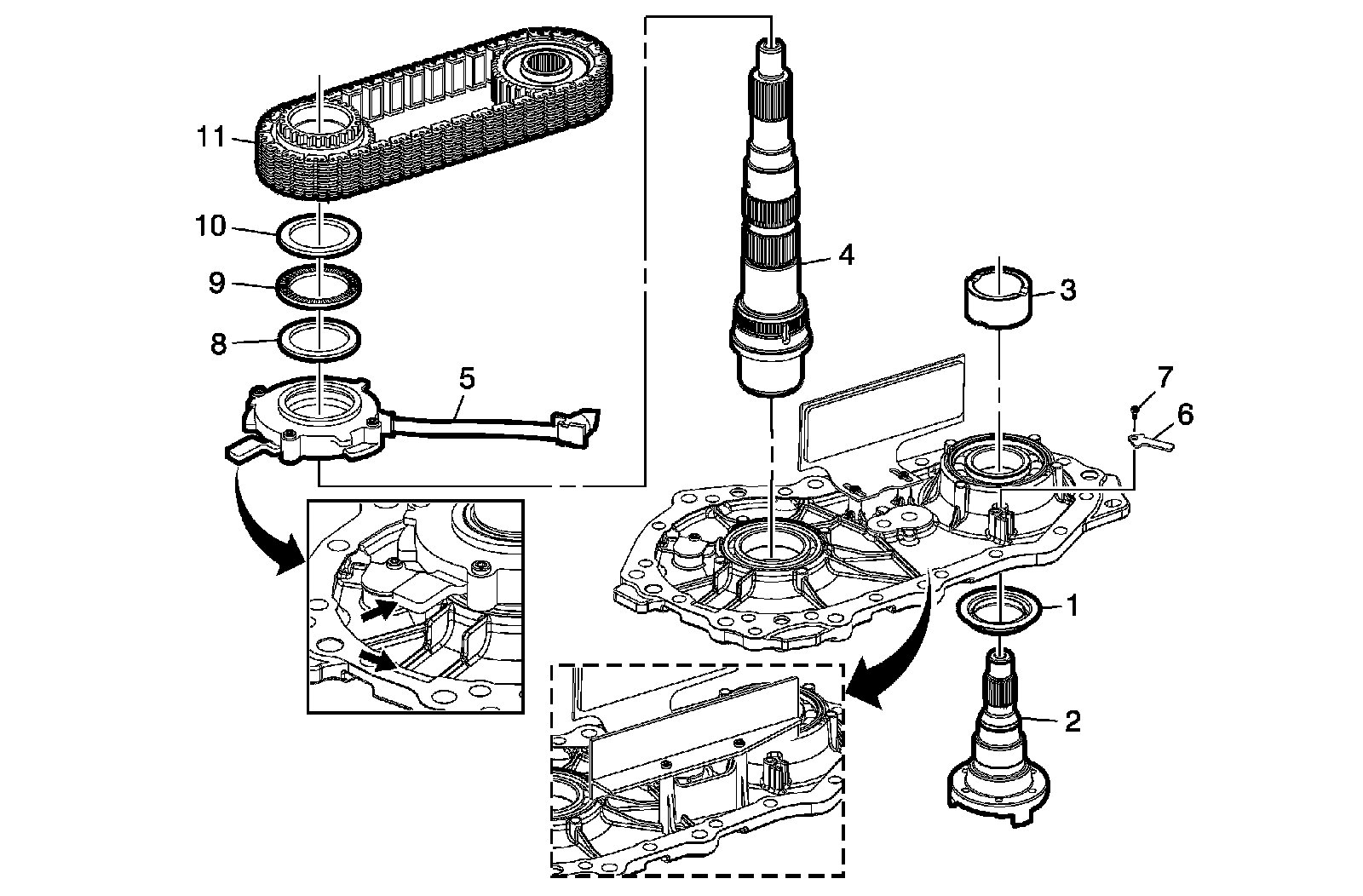 11
10
9
8
5
4
3
7
6
1
2