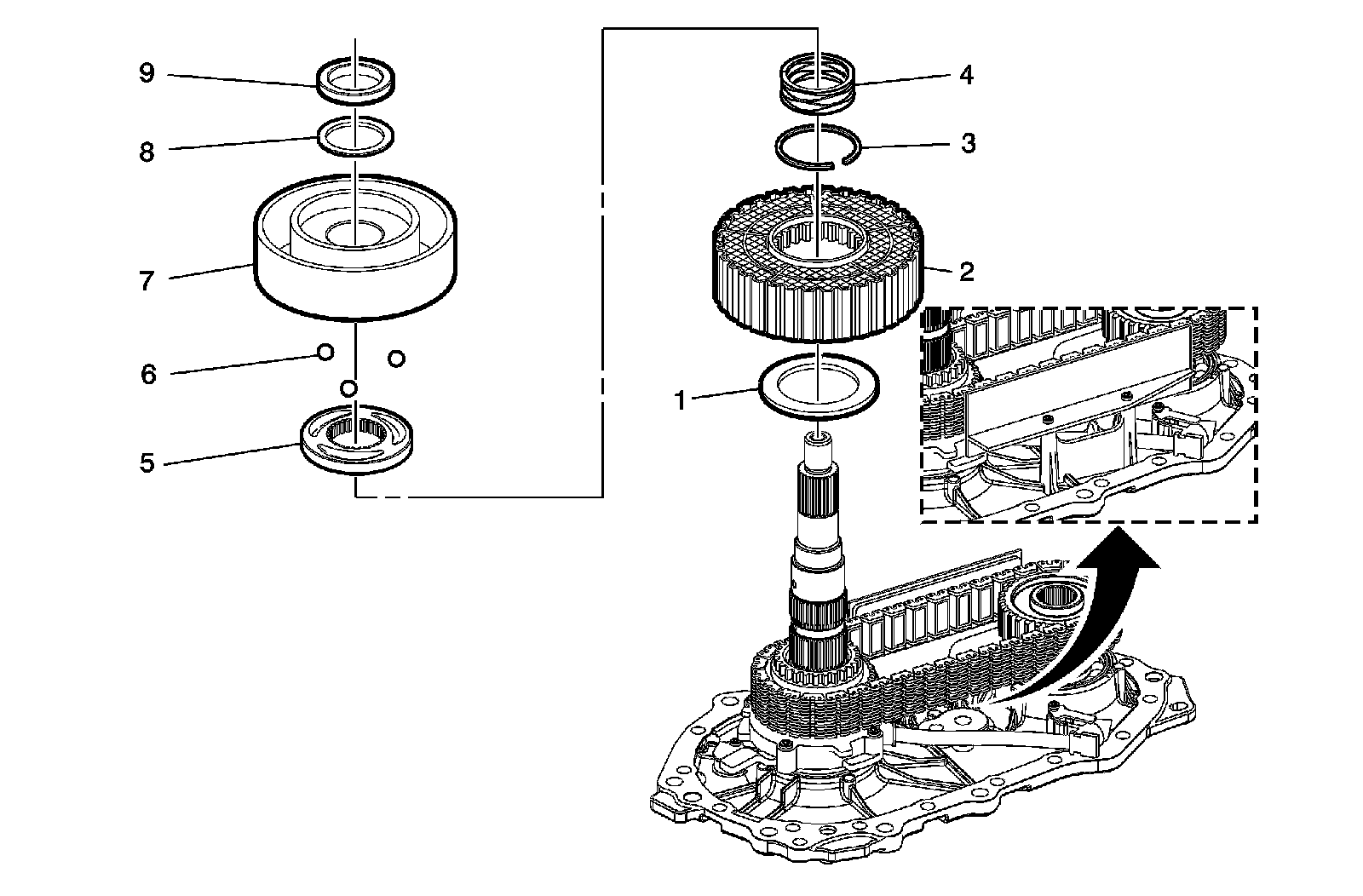 9
8
7
6
5
4
3
2
1