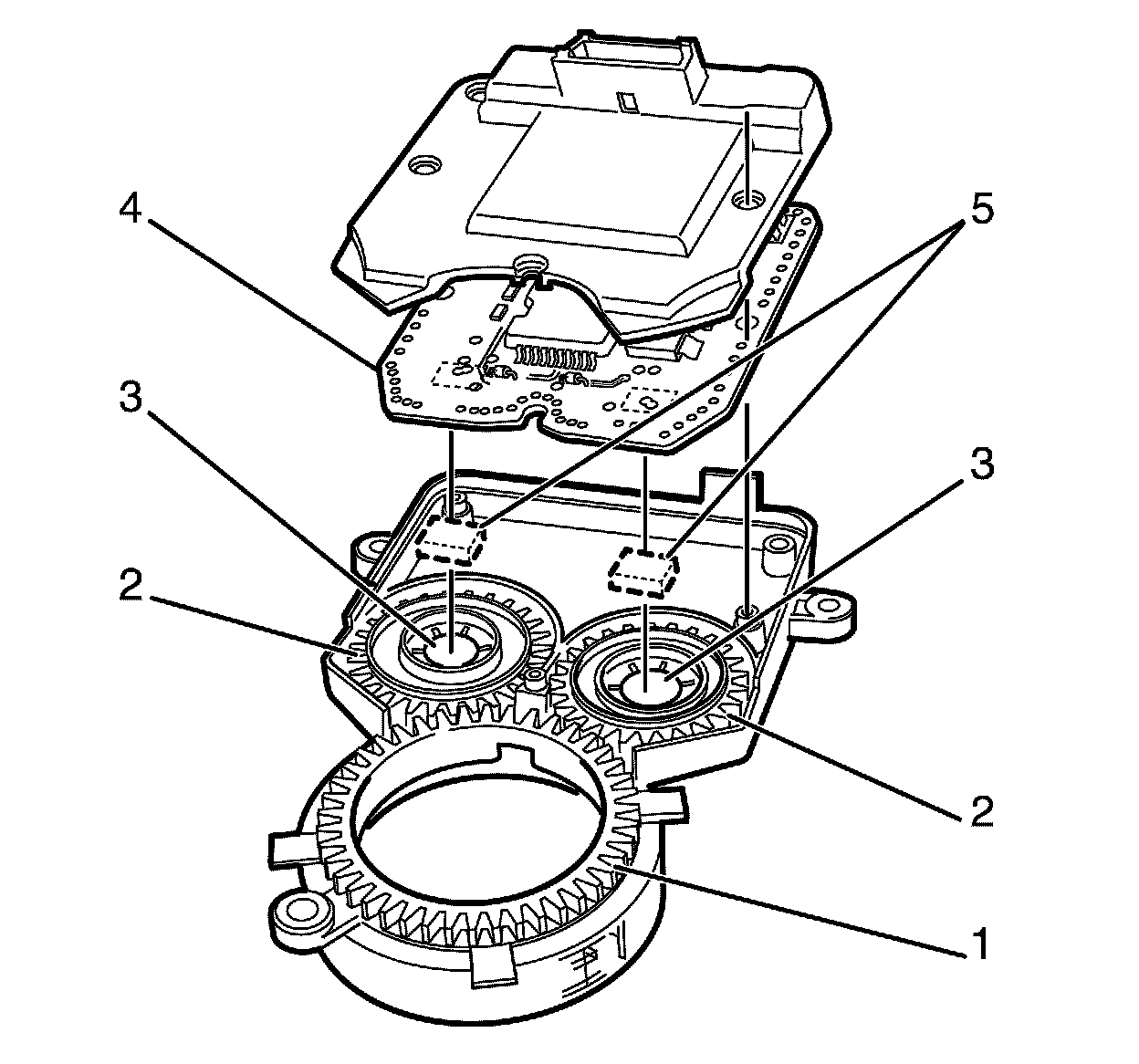 4
5
3
3
2
2
1