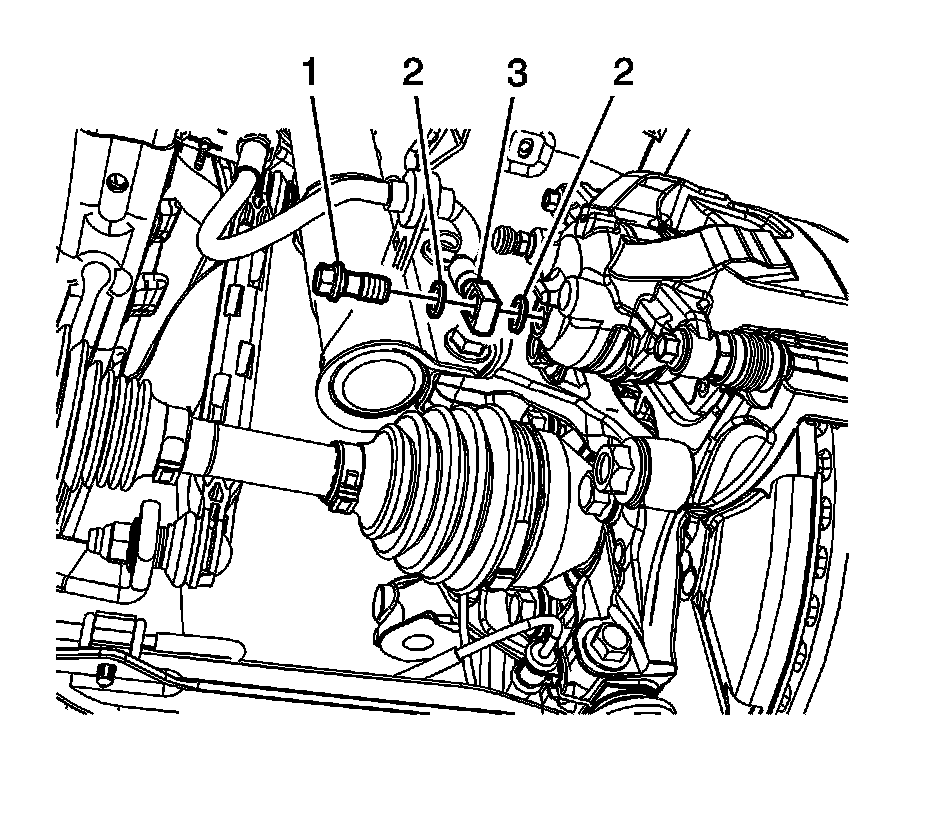 1 2 3 2