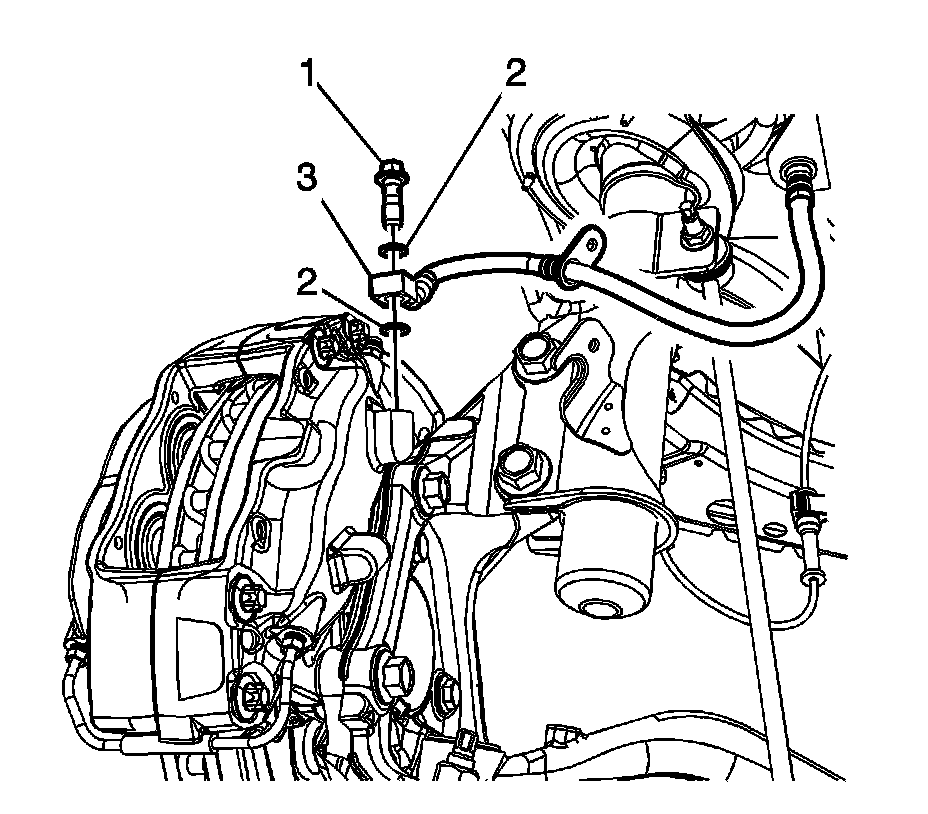 1
2
3
2