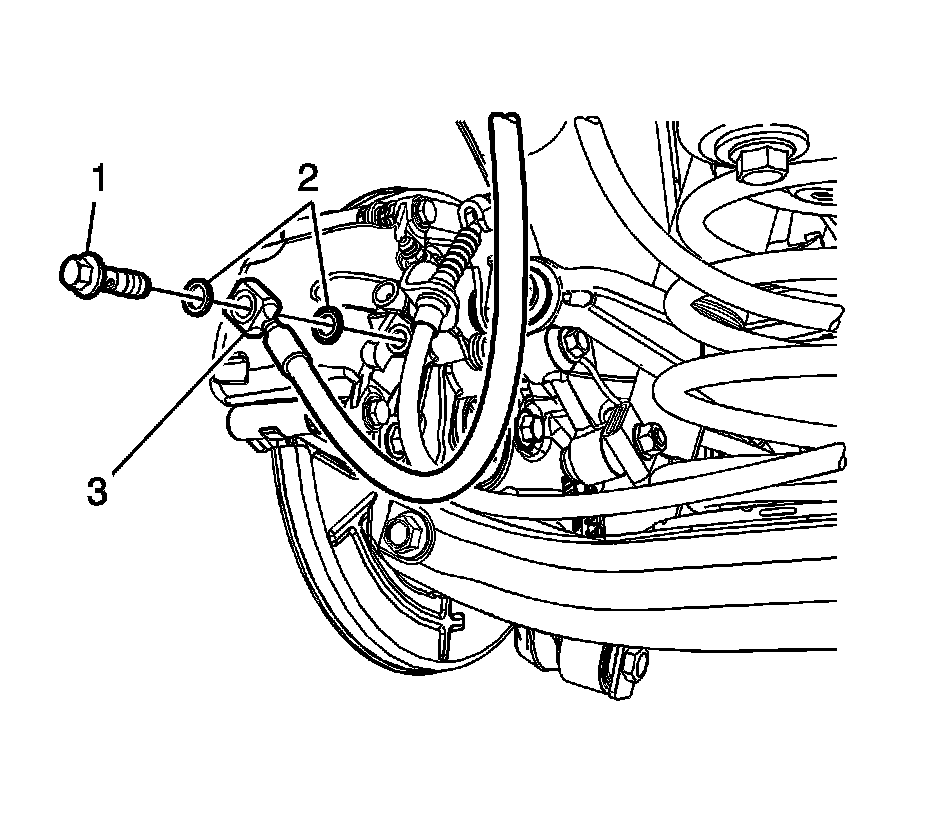 1
2
3