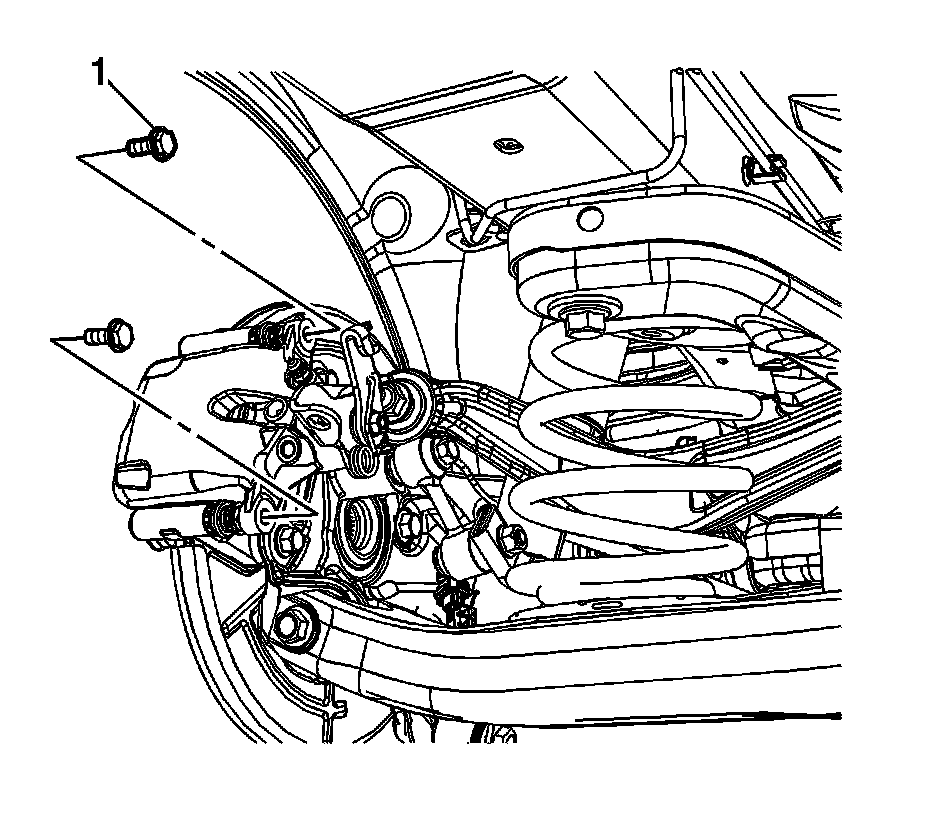 1