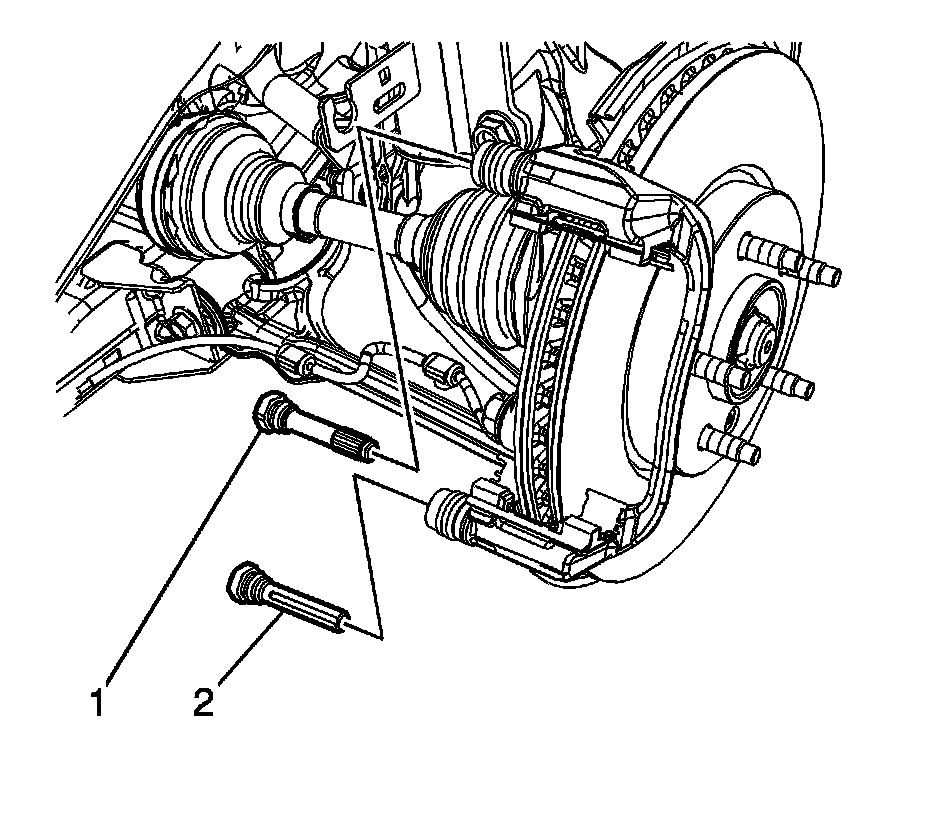 1
2