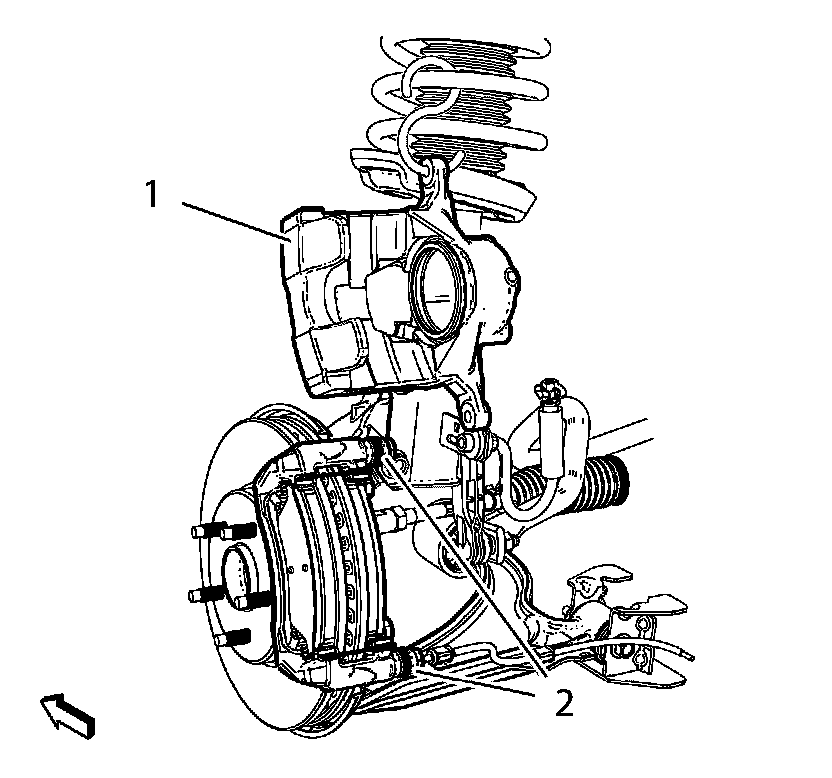 1

2