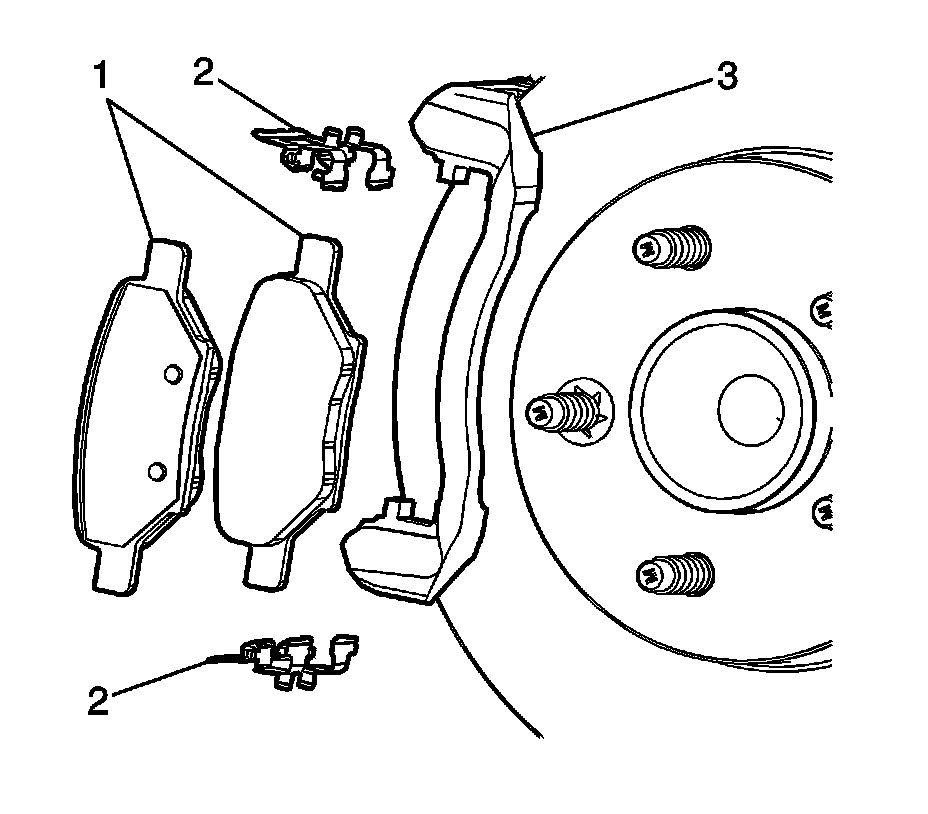 1
2
3
2