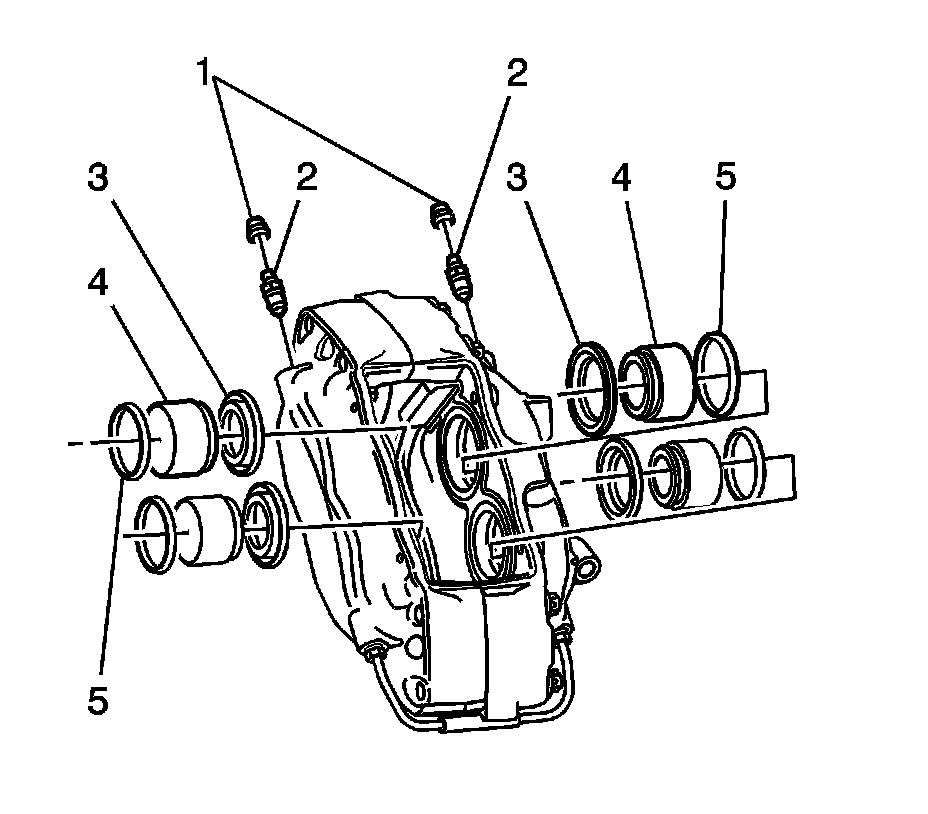 1
2
3
2
3
4
5
4
5