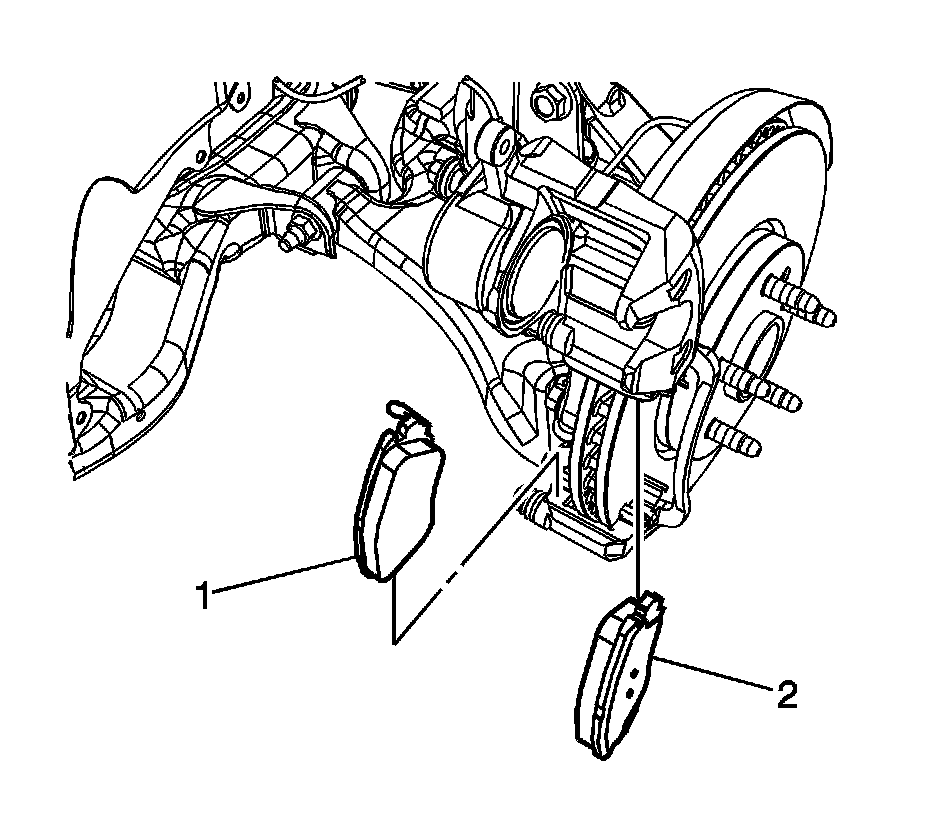 1

2