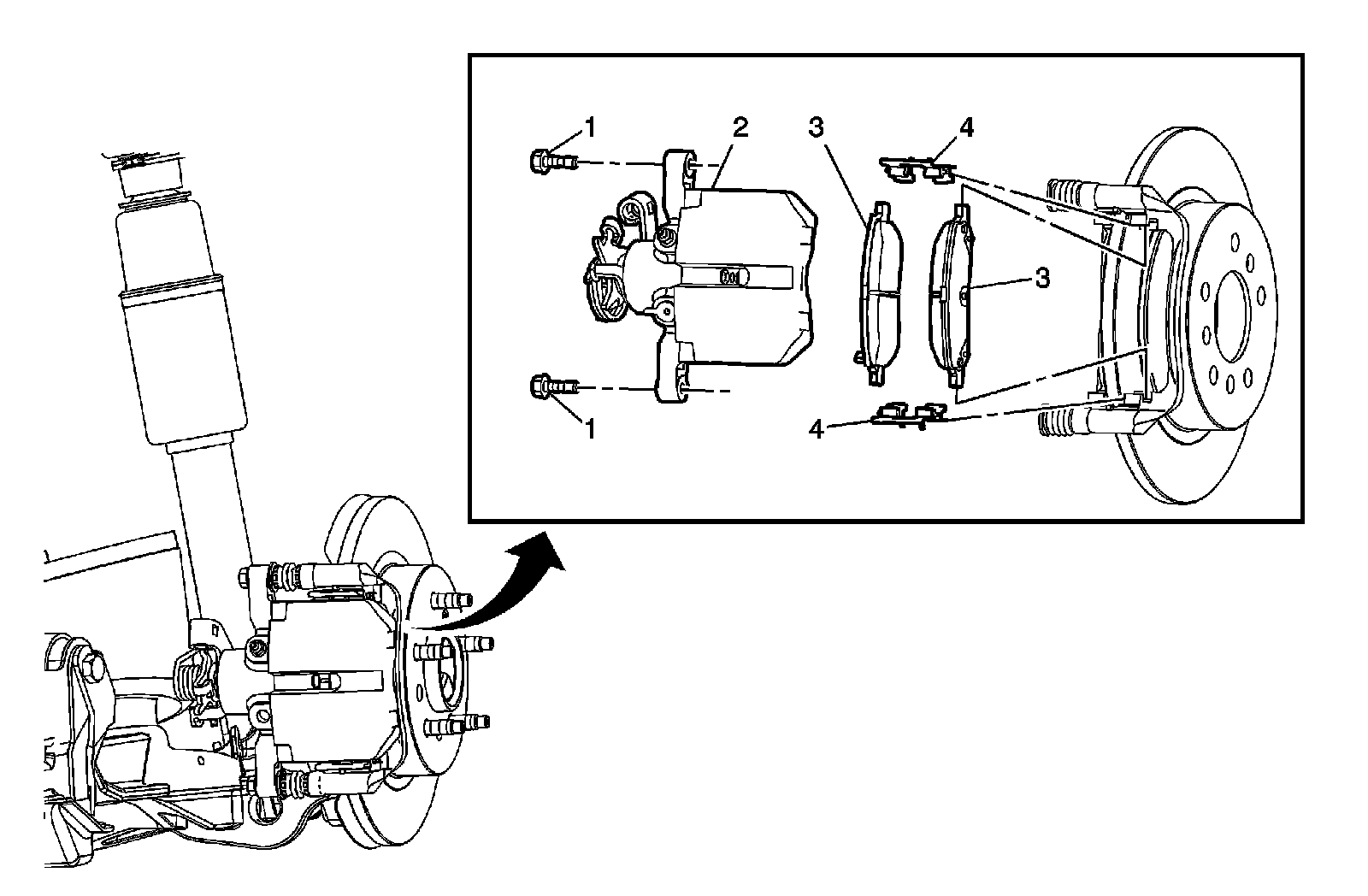 1
2
3
4
3
1
4