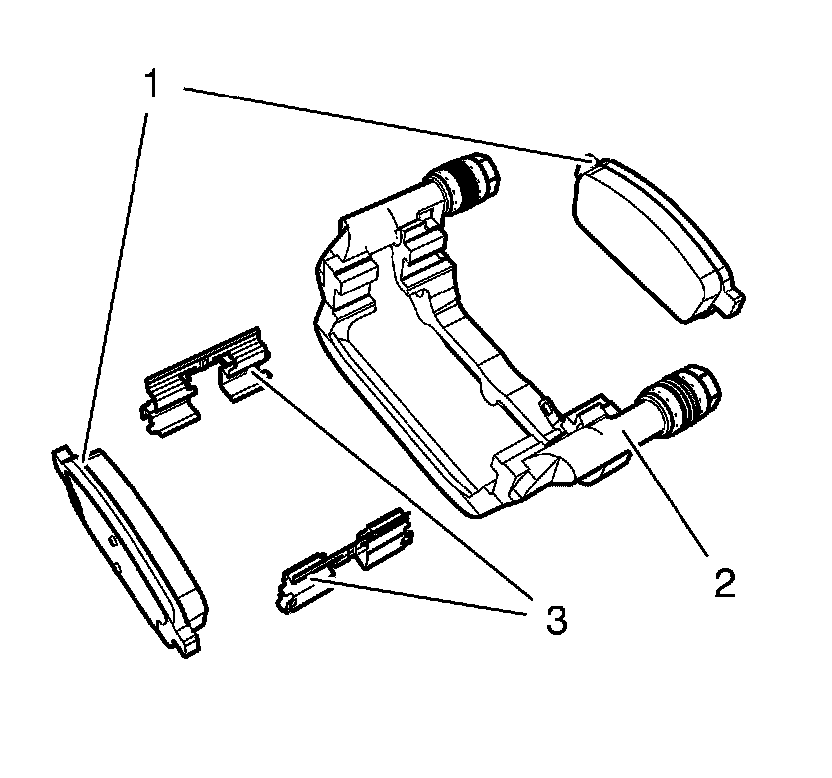 1
2
3