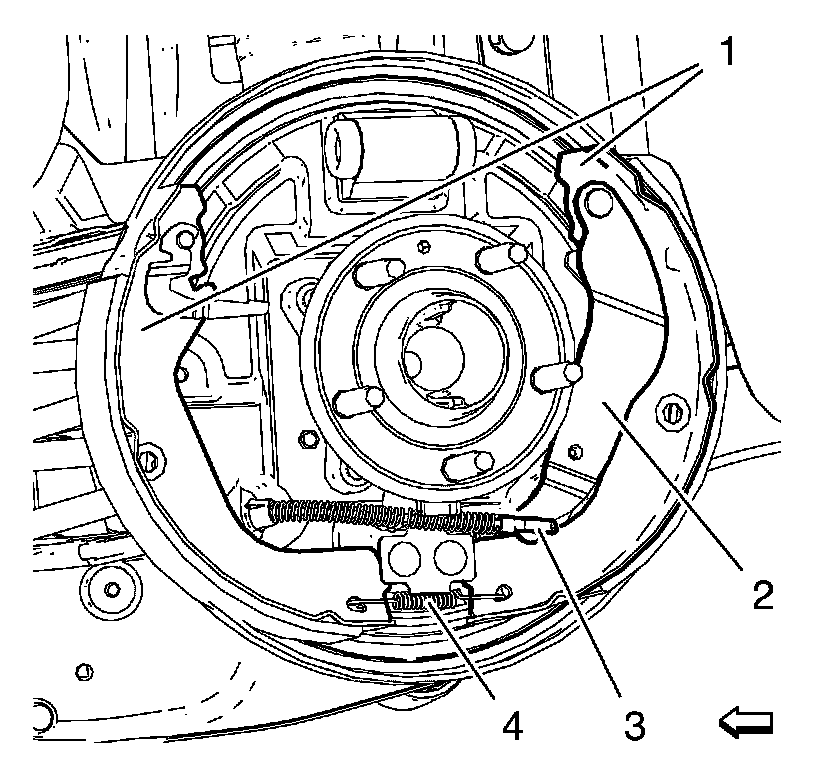 1
2
4
3