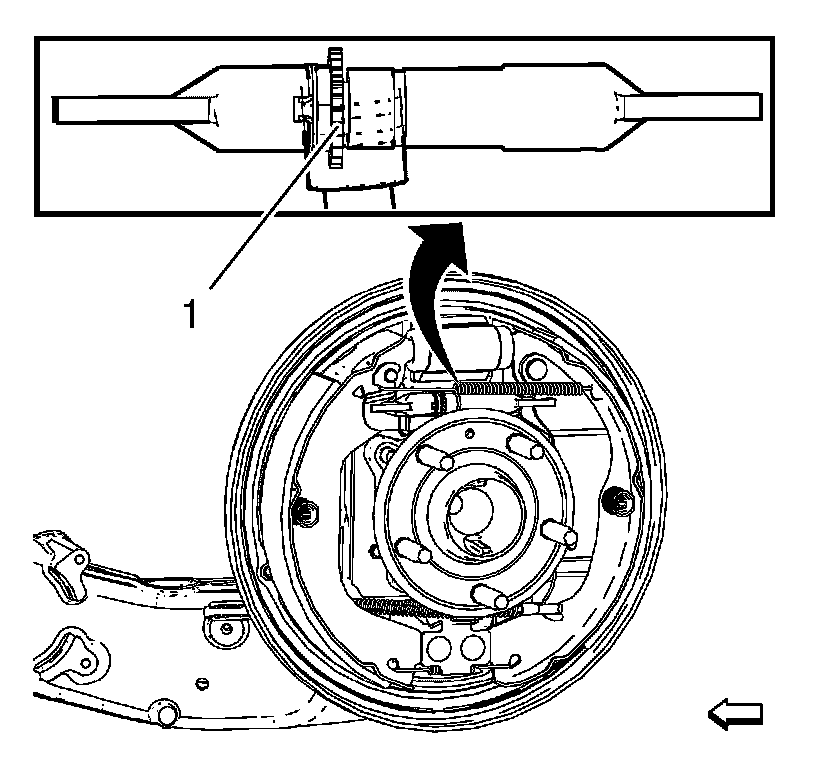 1