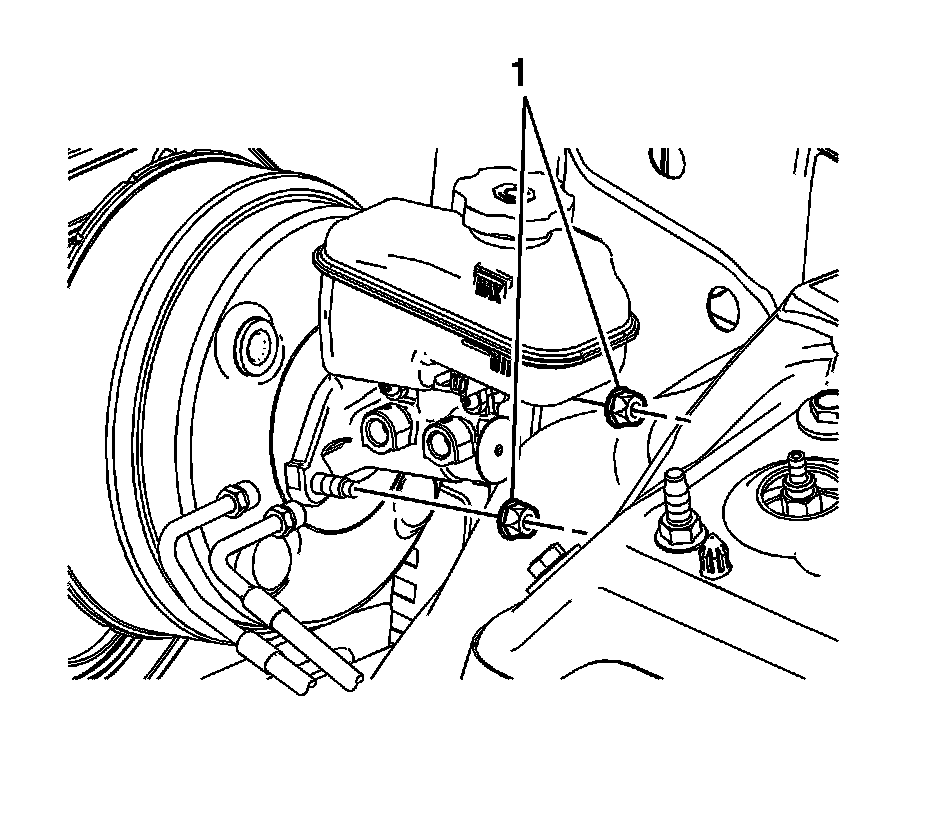 1