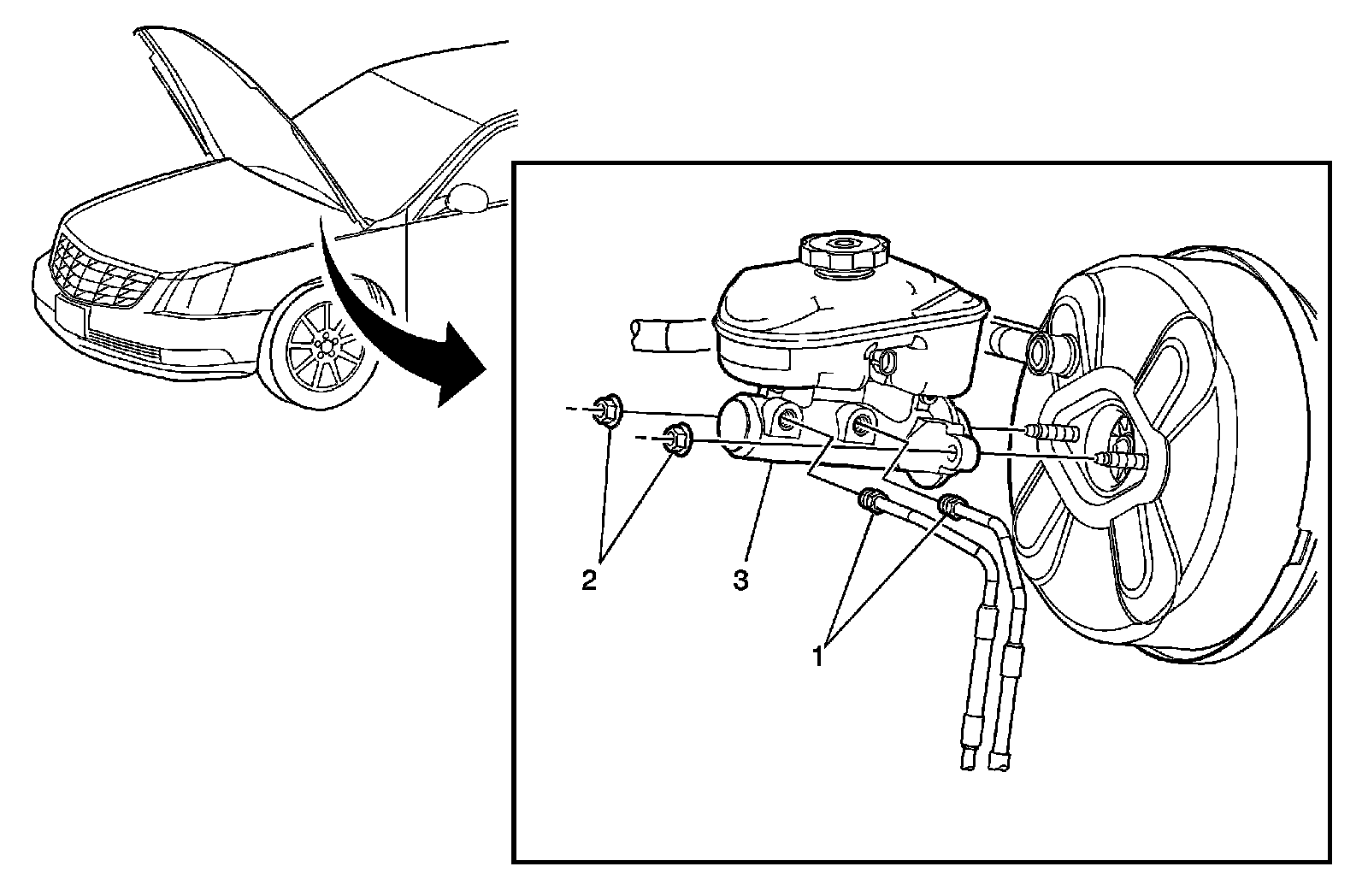 2
3
1