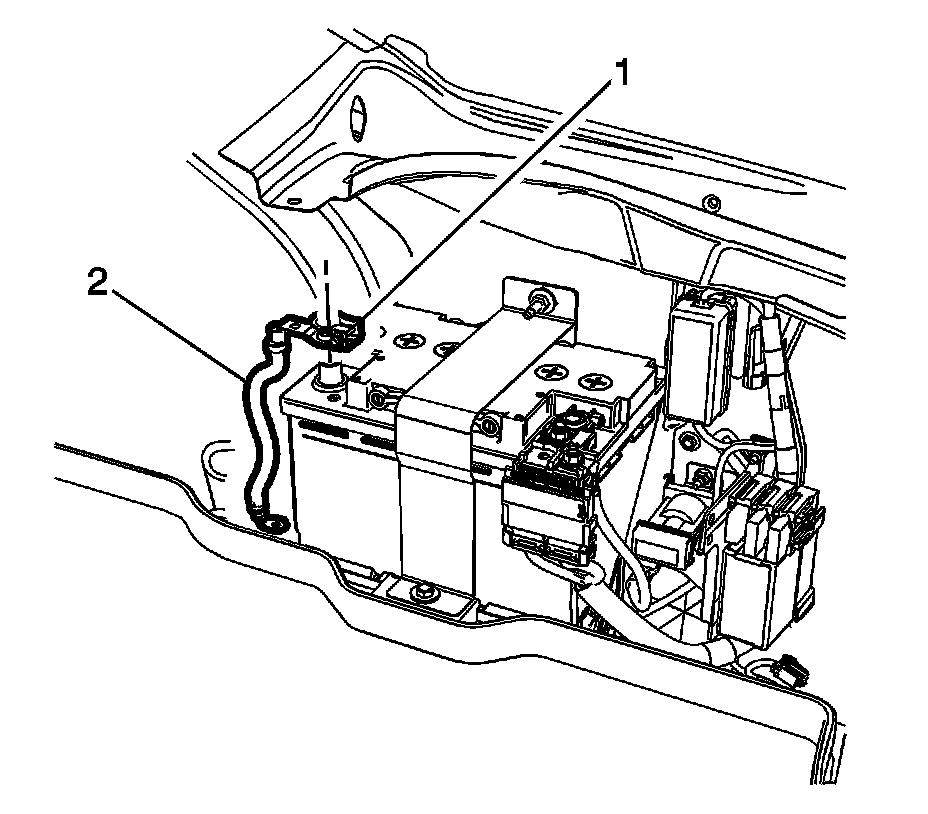 1
2