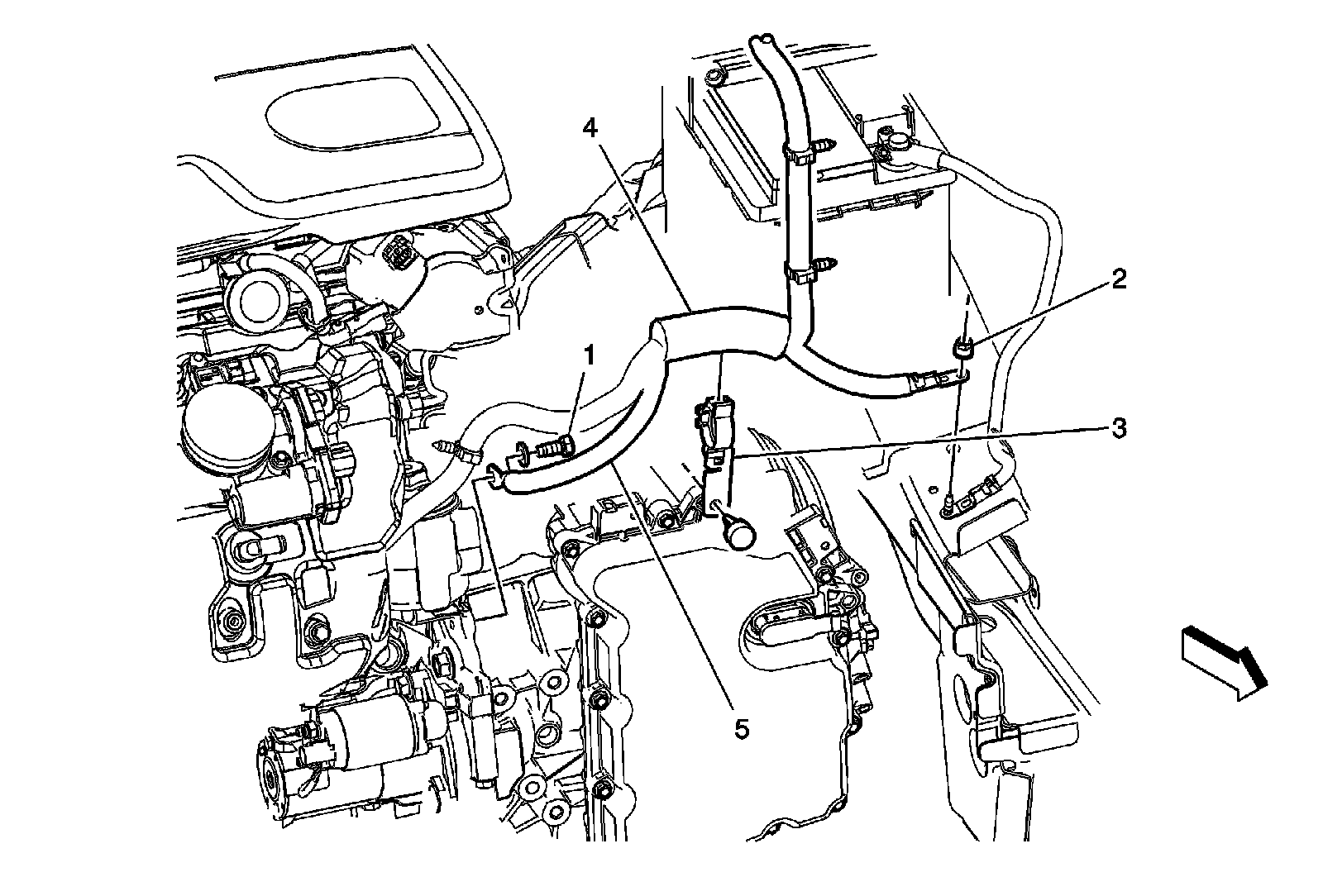 4
2
1
3
5