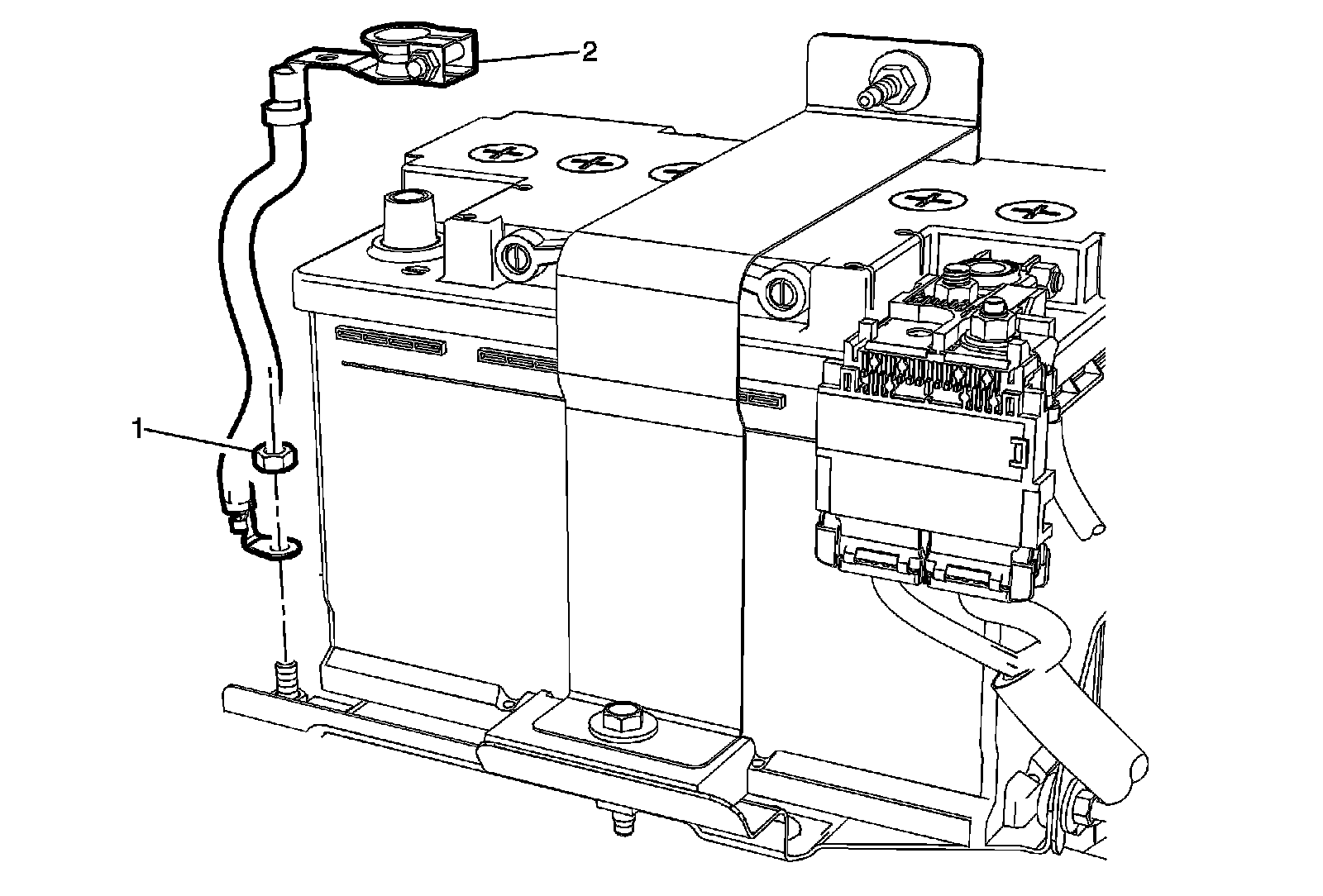 2

1