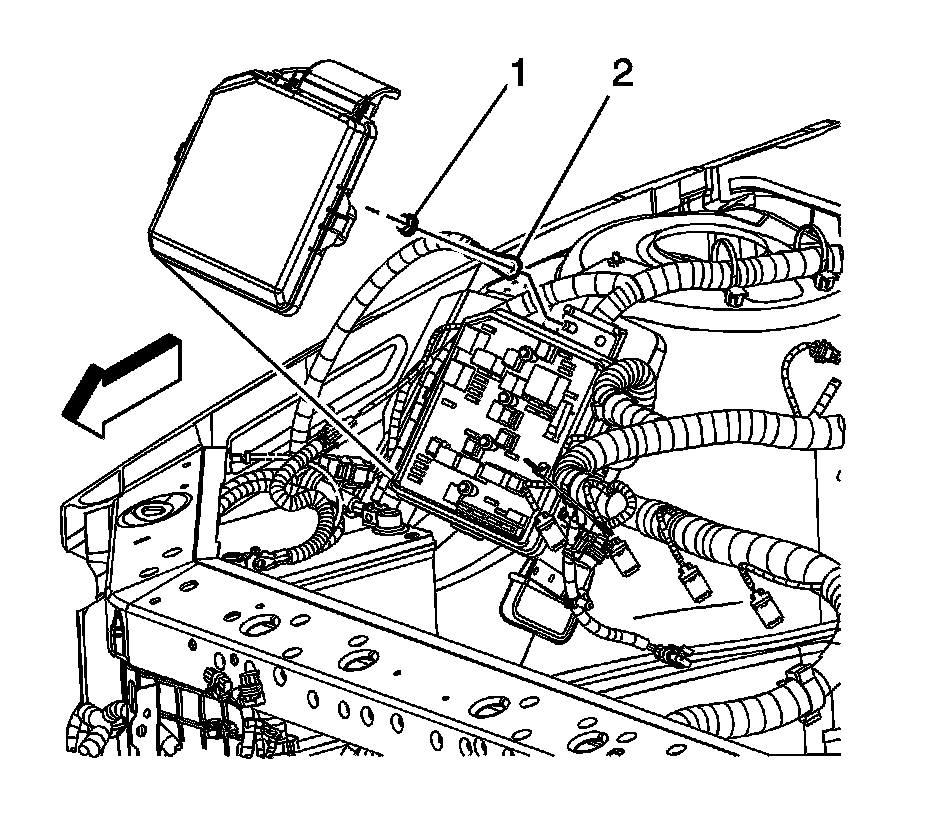 1
2