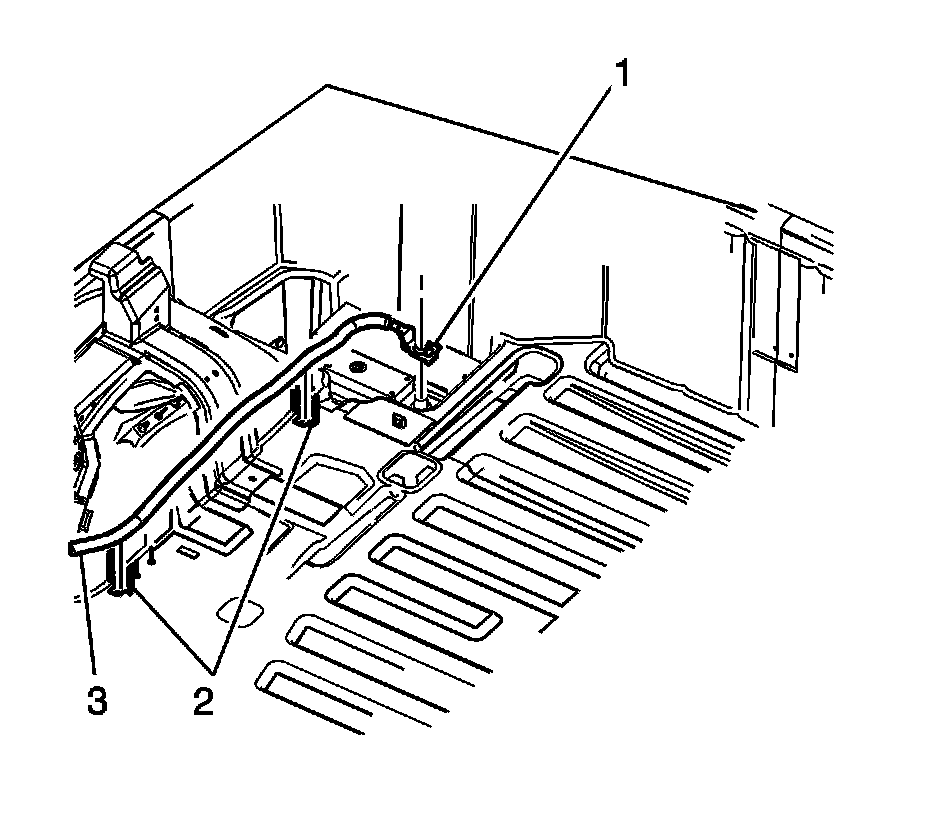 1
3
2